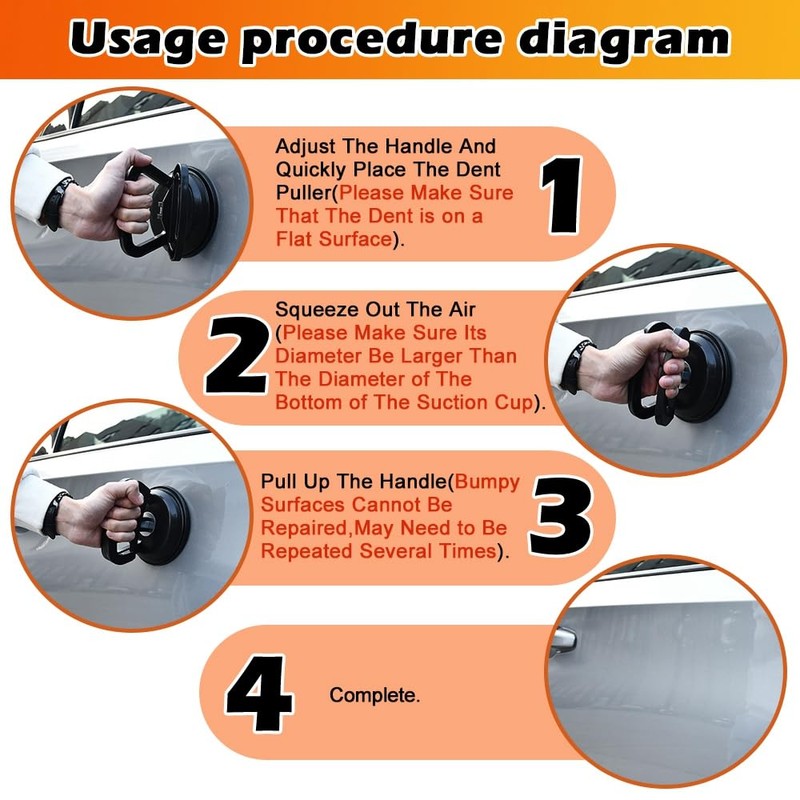 Usage procedure diagram

Adjust The Handle And Quickly Place The Dent Puller(Please Make Sure That The Dent is on a Flat Surface).

1

2

Squeeze Out The Air (Please Make Sure Its Diameter Be Larger Than The Diameter of The Bottom of The Suction Cup).

Pull Up The Handle(Bumpy Surfaces Cannot Be Repaired,May Need to Be Repeated Several Times).

3

4

Complete.