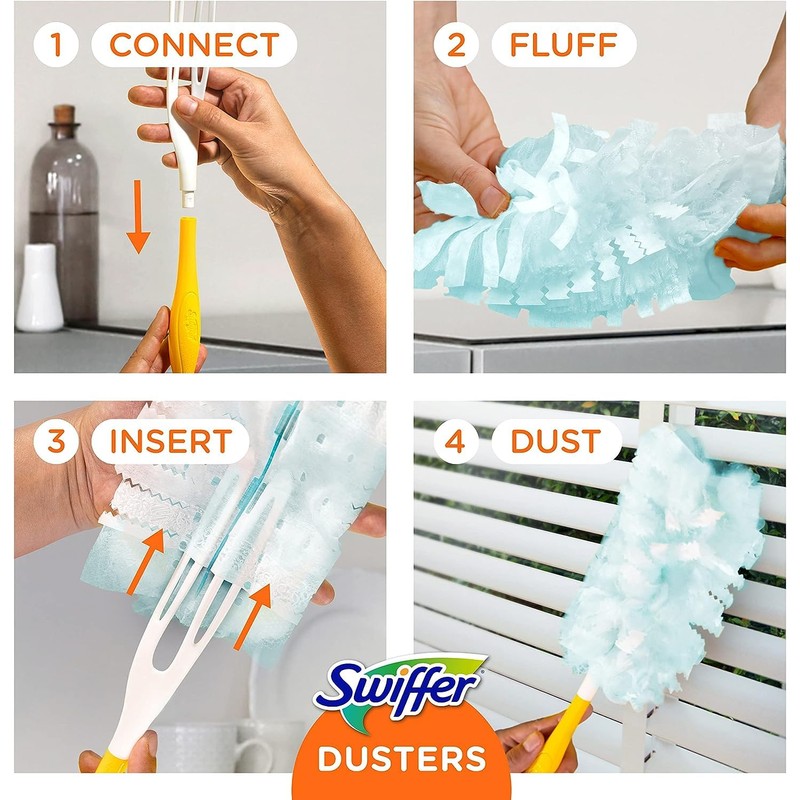 1 CONNECT

2 FLUFF

3 INSERT

4 DUST

Swiffer

DUSTERS