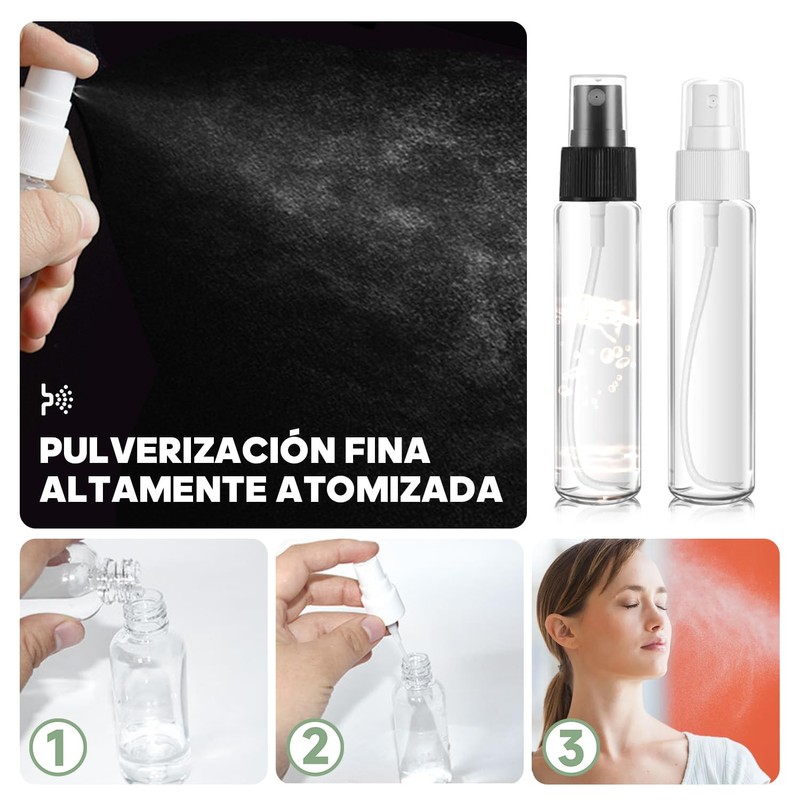 PULVERIZACIÓN FINA ALTAMENTE ATOMIZADA

1

2

3