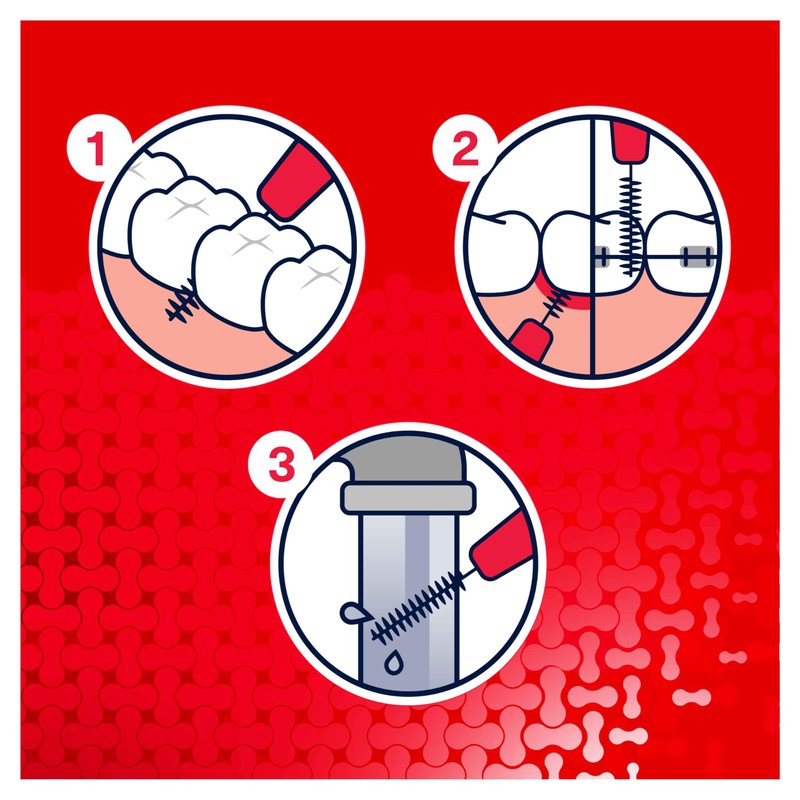 1

2

3