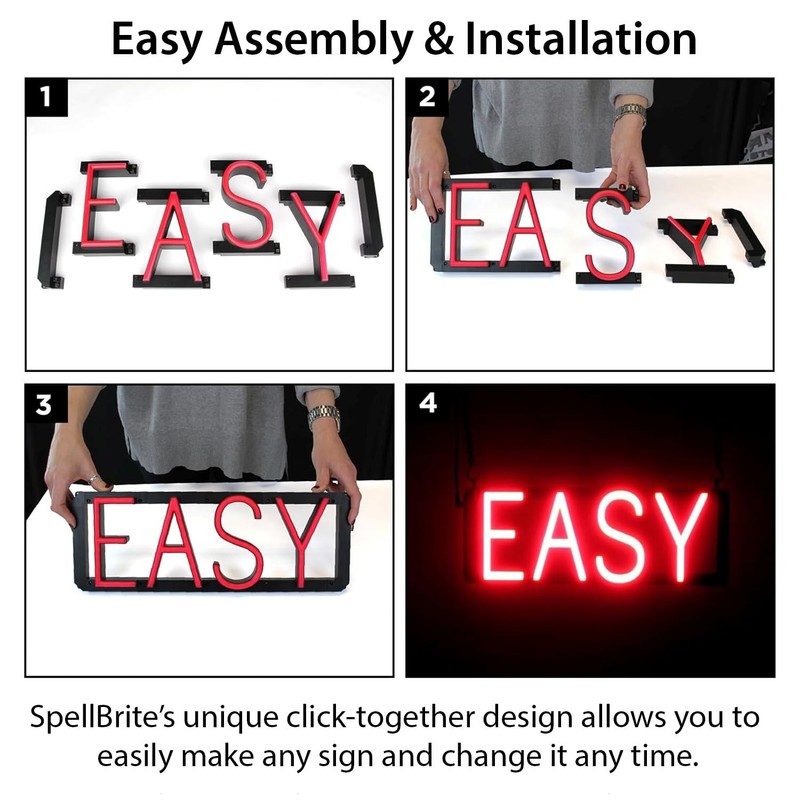 Easy Assembly & Installation

1

EASY

2

EASY

3

EASY

4

EASY

SpellBrite's unique click-together design allows you to easily make any sign and change it any time.