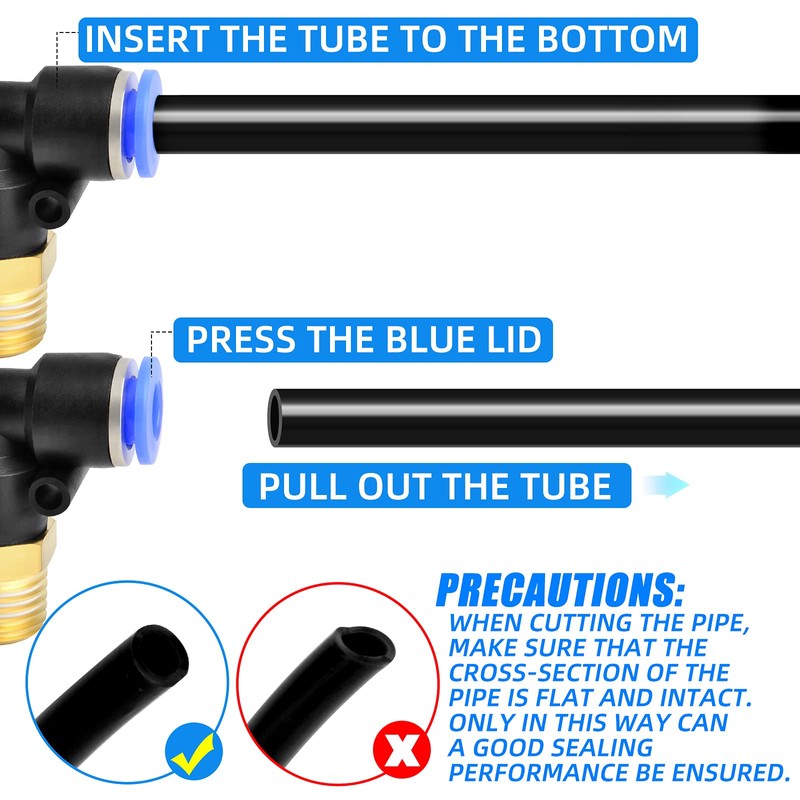 INSERT THE TUBE TO THE BOTTOM

PRESS THE BLUE LID

PULL OUT THE TUBE

PRECAUTIONS:
WHEN CUTTING THE PIPE, MAKE SURE THAT THE CROSS-SECTION OF THE PIPE IS FLAT AND INTACT. ONLY IN THIS WAY CAN A GOOD SEALING PERFORMANCE BE ENSURED.