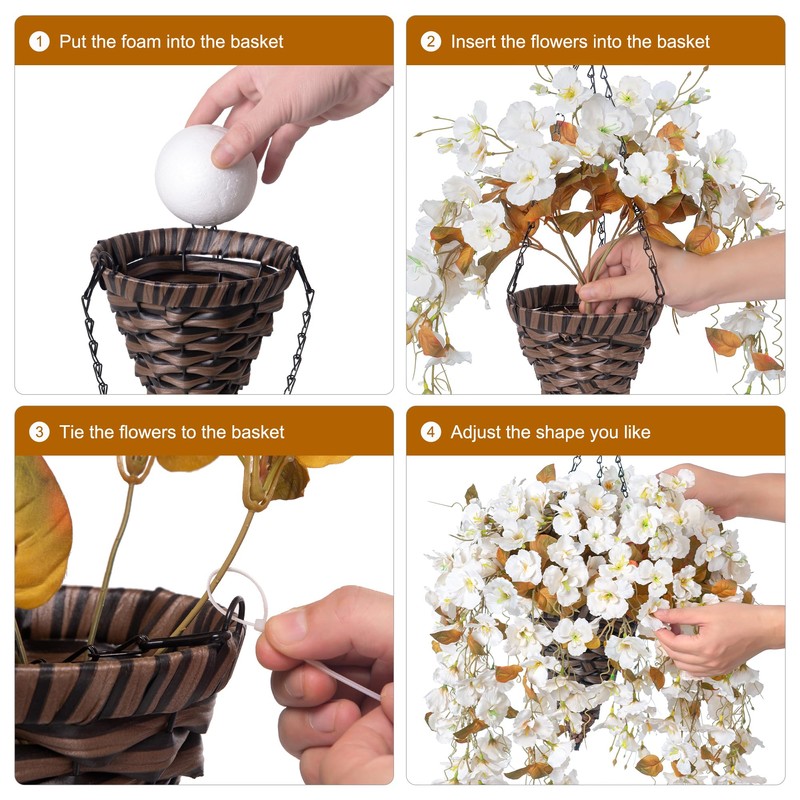 1 Put the foam into the basket

2 Insert the flowers into the basket

3 Tie the flowers to the basket

4 Adjust the shape you like