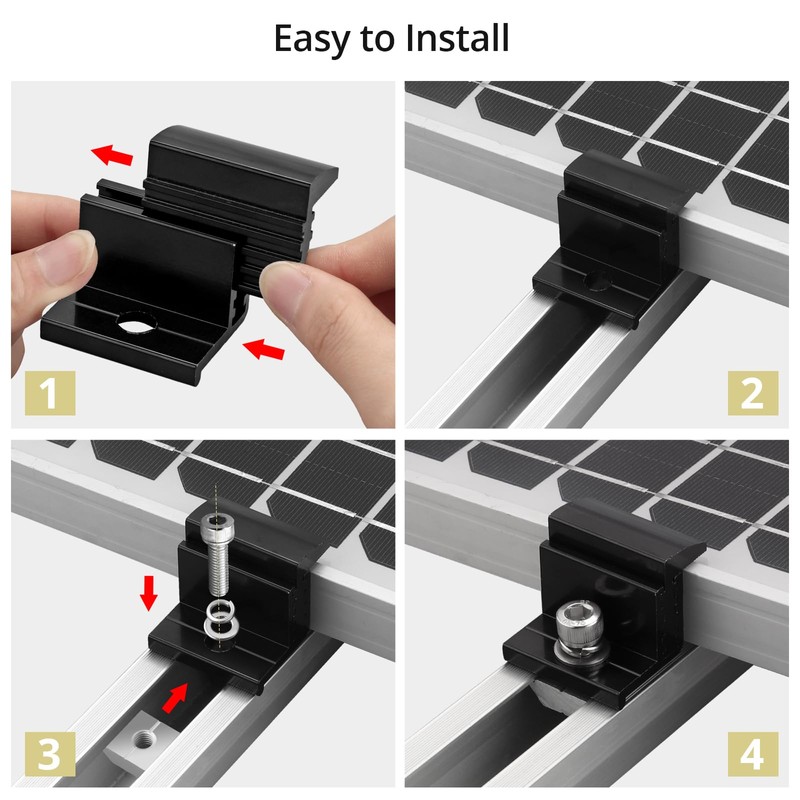 Easy to Install

1

2

3

4