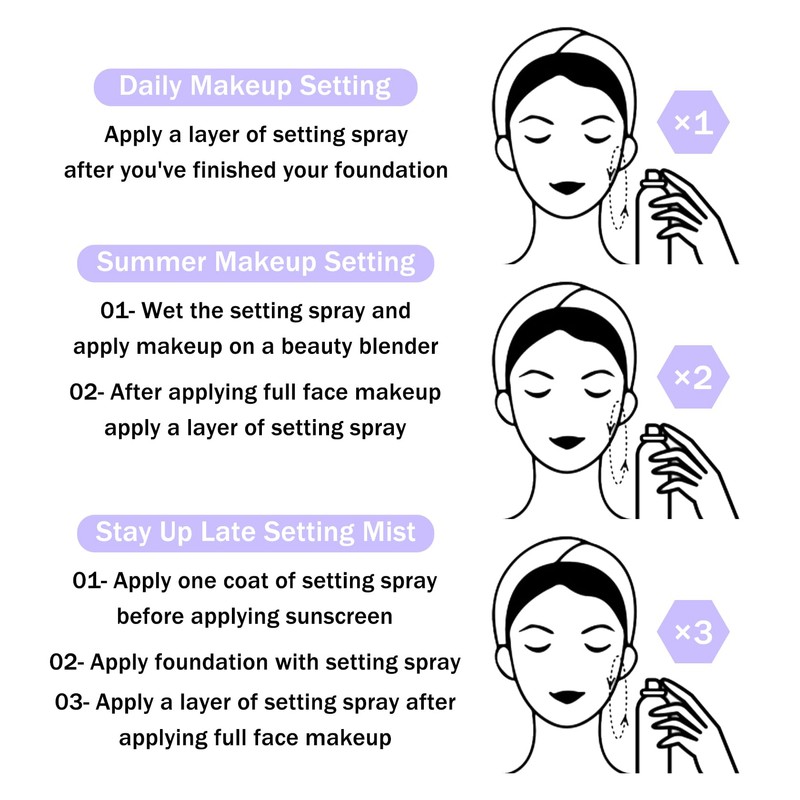 Daily Makeup Setting

Apply a layer of setting spray after you've finished your foundation

×1

Summer Makeup Setting

01- Wet the setting spray and apply makeup on a beauty blender

02- After applying full face makeup apply a layer of setting spray

×2

Stay Up Late Setting Mist

01- Apply one coat of setting spray before applying sunscreen

02- Apply foundation with setting spray

03- Apply a layer of setting spray after applying full face makeup

×3