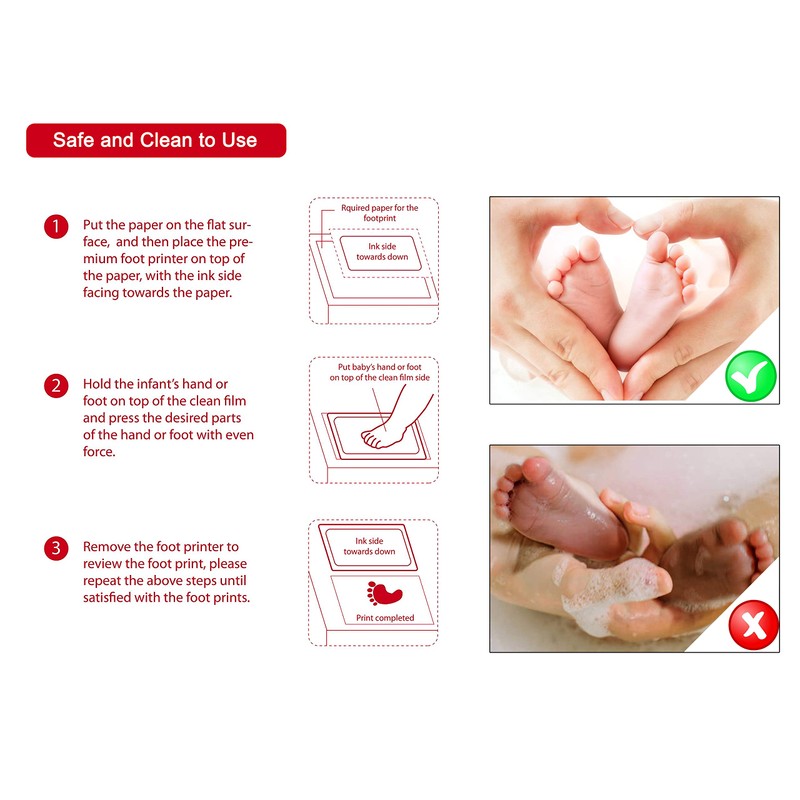 Safe and Clean to Use

1 Put the paper on the flat surface, and then place the premium foot printer on top of the paper, with the ink side facing towards the paper.

Rquired paper for the footprint

Ink side towards down

2 Hold the infant's hand or foot on top of the clean film and press the desired parts of the hand or foot with even force.

Put baby's hand or foot on top of the clean film side

3 Remove the foot printer to review the foot print, please repeat the above steps until satisfied with the foot prints.

Ink side towards down

Print completed