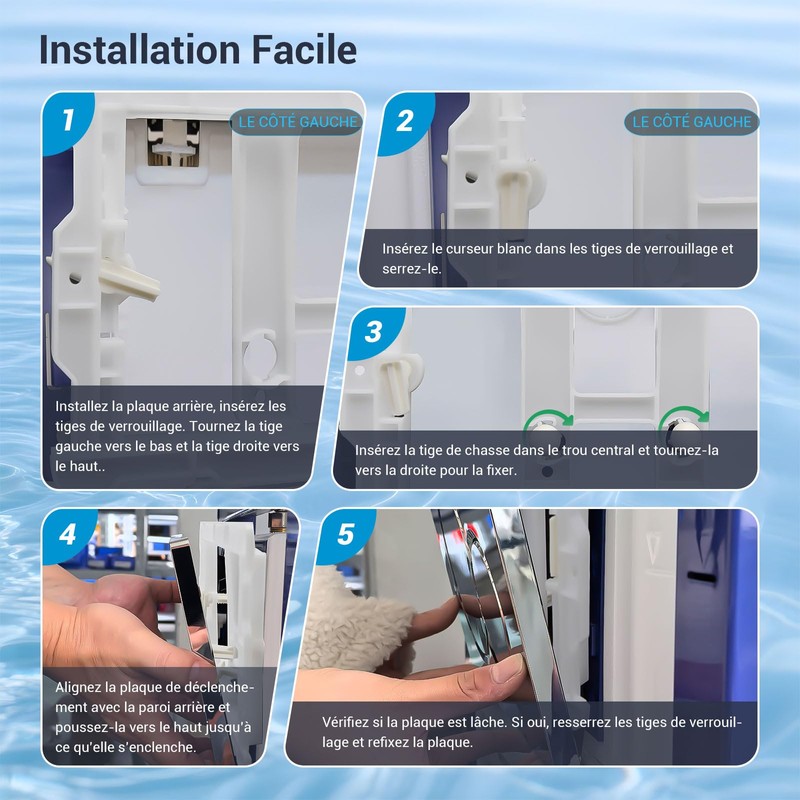 Installation Facile

1

LE CÔTÉ GAUCHE

Installez la plaque arrière, insérez les tiges de verrouillage. Tournez la tige gauche vers le bas et la tige droite vers le haut..

2

LE CÔTÉ GAUCHE

Insérez le curseur blanc dans les tiges de verrouillage et serrez-le.

3

Insérez la tige de chasse dans le trou central et tournez-la vers la droite pour la fixer.

4

Alignez la plaque de déclenchement avec la paroi arrière et poussez-la vers le haut jusqu'à ce qu'elle s'enclenche.

5

Vérifiez si la plaque est lâche. Si oui, resserrez les tiges de verrouillage et refixez la plaque.