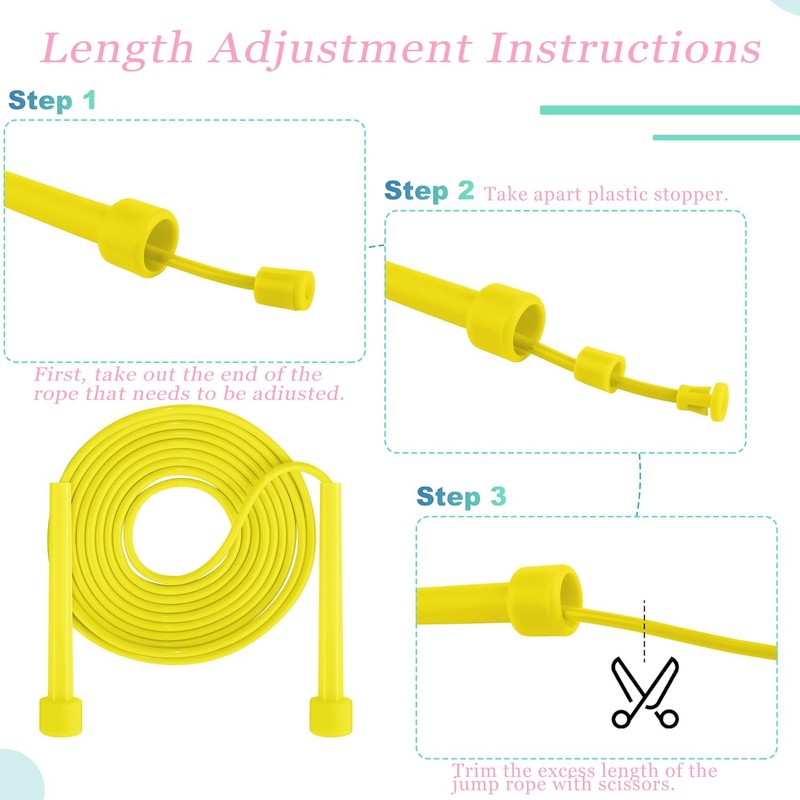 Length Adjustment Instructions

Step 1

First, take out the end of the rope that needs to be adiusted.

Step 2 Take apart plastic stopper.

Step 3

Trim the excess length of the jump rope with scissors.