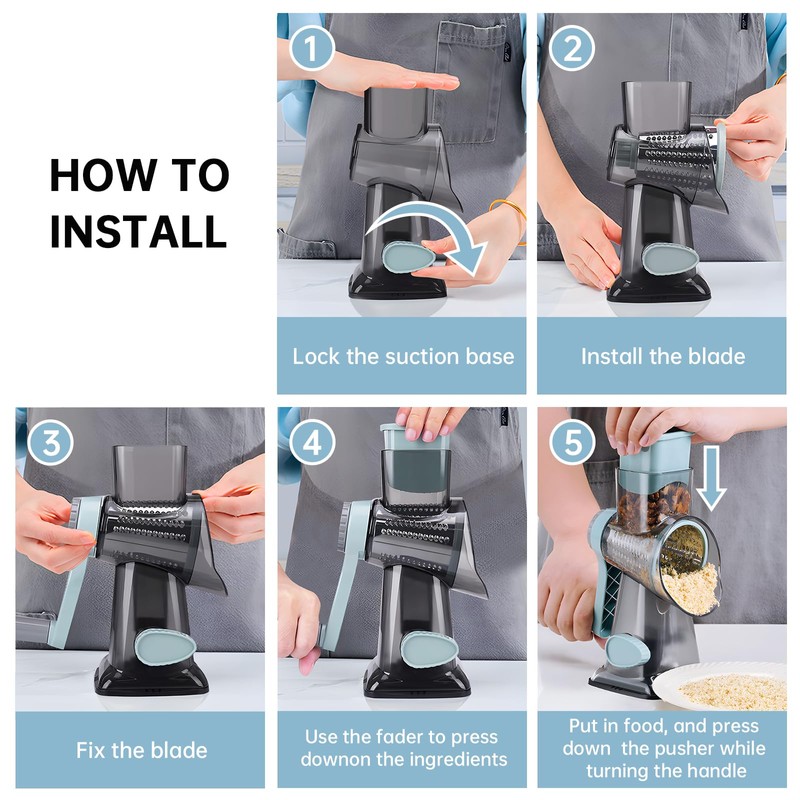 HOW TO INSTALL

1

Lock the suction base

2

Install the blade

3

Fix the blade

4

Use the fader to press downon the ingredients

5

Put in food, and press down the pusher while turning the handle