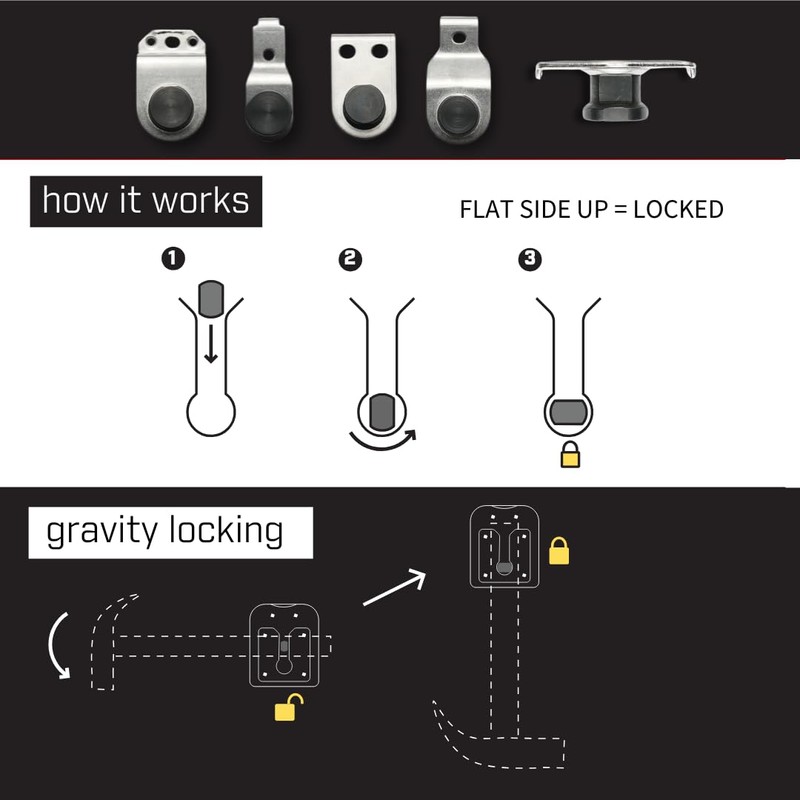 how it works

FLAT SIDE UP = LOCKED

1

2

3

gravity locking