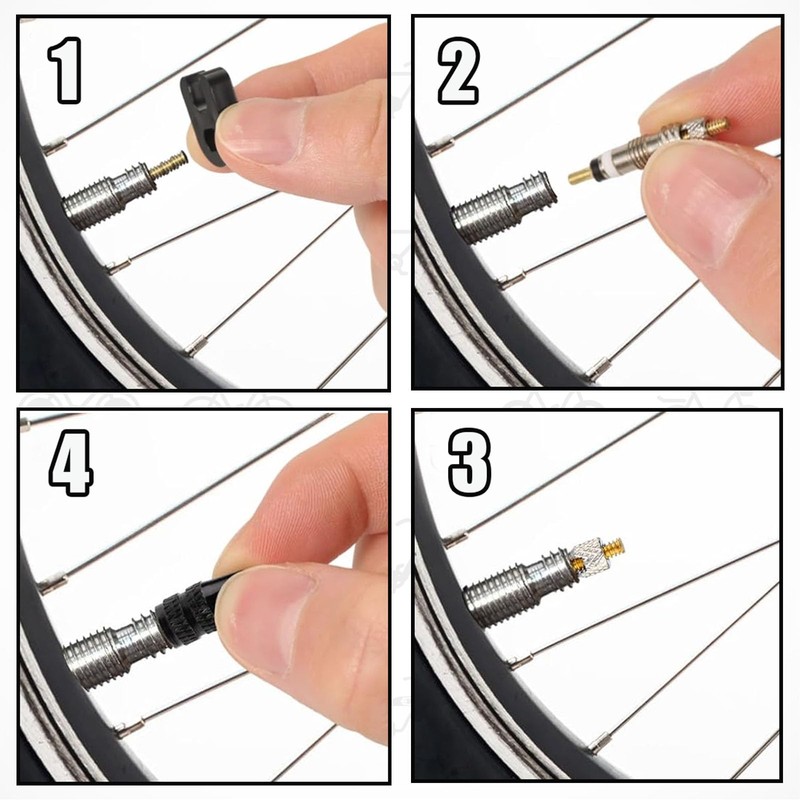 1

2

4

3