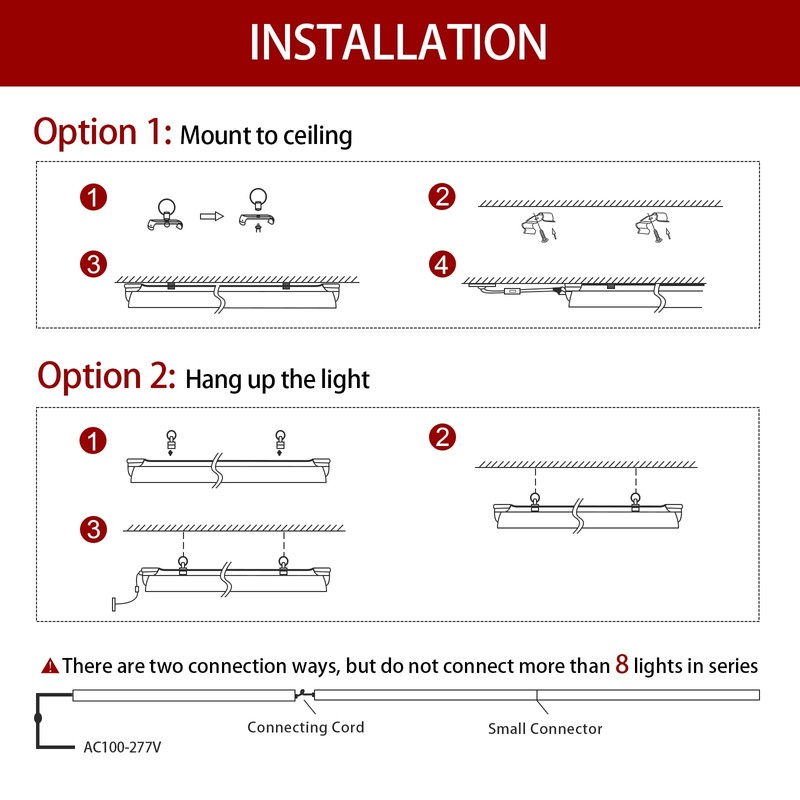 INSTALLATION

Option 1: Mount to ceiling

1

2

3

4

Option 2: Hang up the light

1

2

3

There are two connection ways, but do not connect more than 8 lights in series

Connecting Cord

Small Connector

AC100-277V