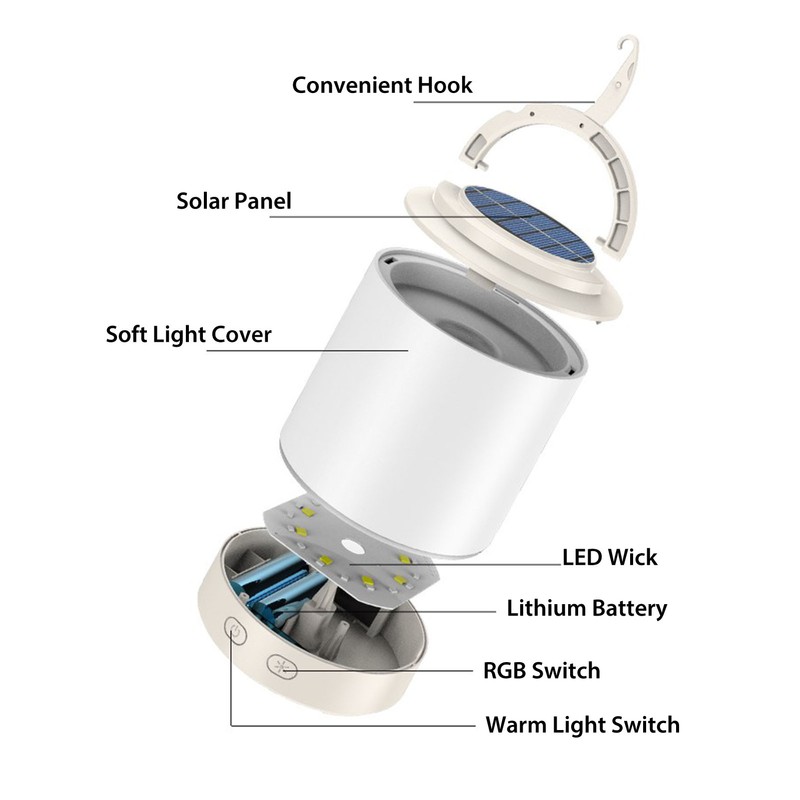 Convenient Hook

Solar Panel

Soft Light Cover

LED Wick

Lithium Battery

RGB Switch

Warm Light Switch