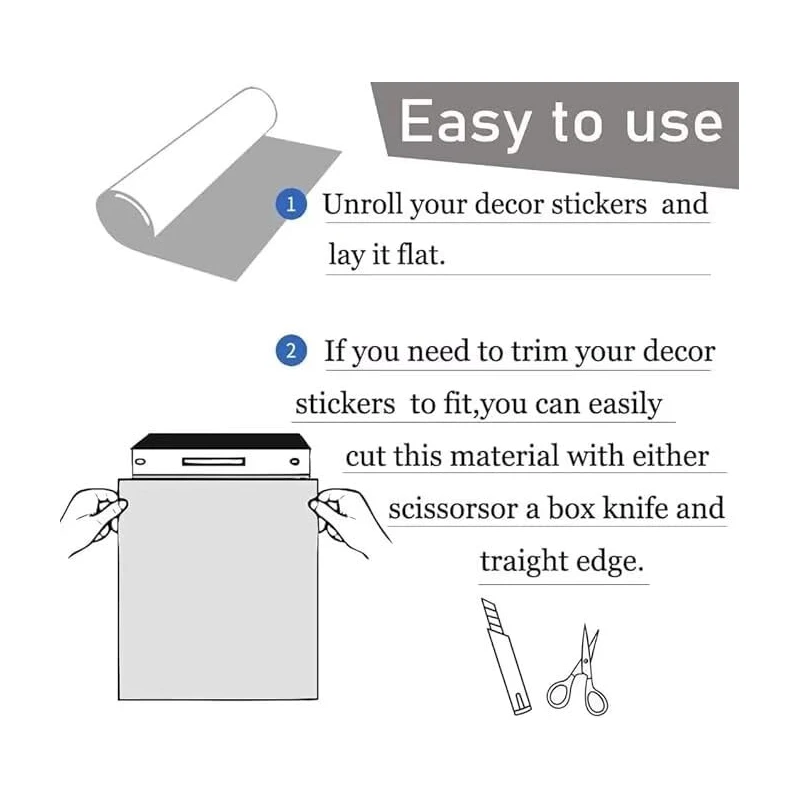 Easy to use

1 Unroll your decor stickers and lay it flat.

2 If you need to trim your decor stickers to fit,you can easily cut this material with either scissorsor a box knife and traight edge.