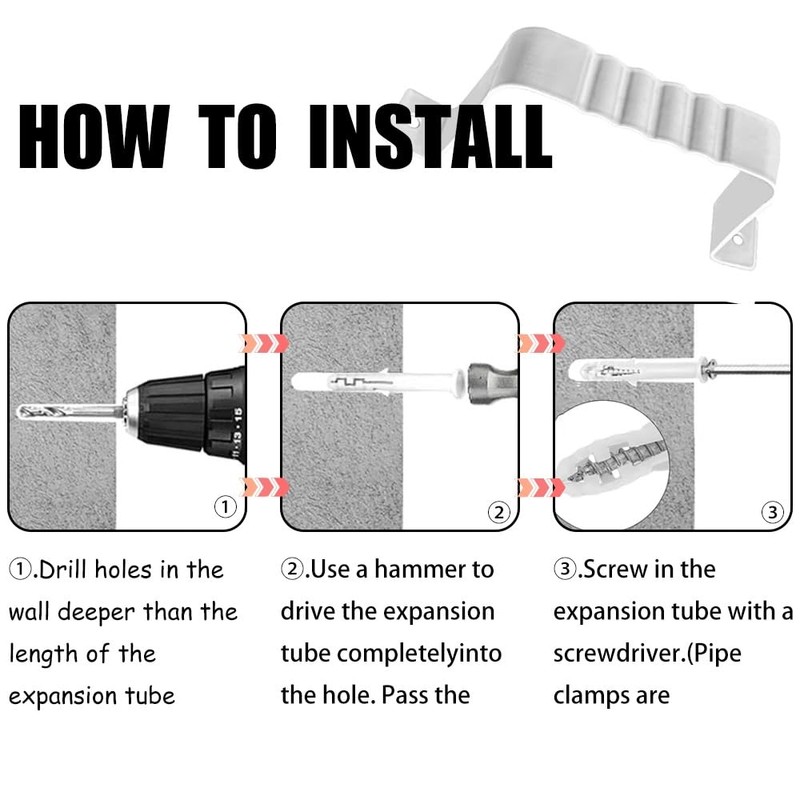 HOW TO INSTALL

11·13·15

①

②

③

①.Drill holes in the wall deeper than the length of the expansion tube

②.Use a hammer to drive the expansion tube completelyinto the hole. Pass the

③.Screw in the expansion tube with a screwdriver.(Pipe clamps are