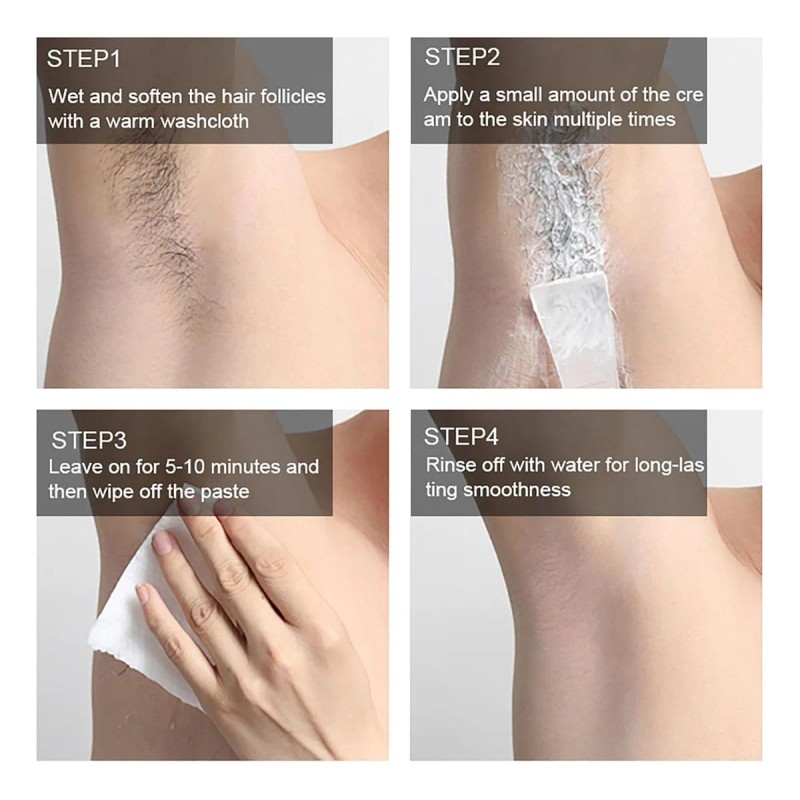 STEP1
Wet and soften the hair follicles with a warm washcloth

STEP2
Apply a small amount of the cre am to the skin multiple times

STEP3
Leave on for 5-10 minutes and then wipe off the paste

STEP4
Rinse off with water for long-las ting smoothness