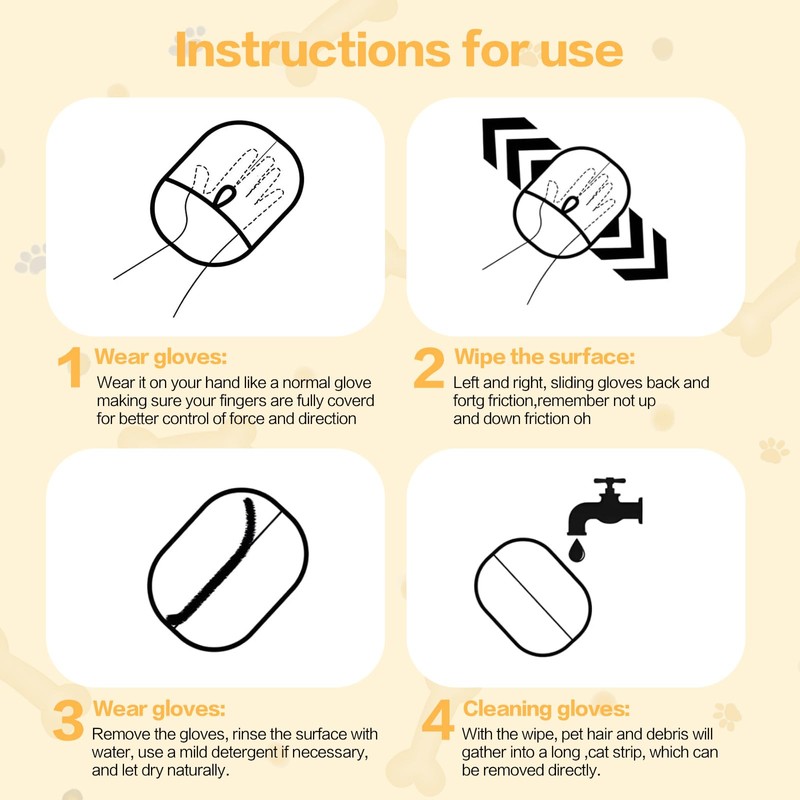 Instructions for use

1 Wear gloves:
Wear it on your hand like a normal glove making sure your fingers are fully coverd for better control of force and direction

2 Wipe the surface:
Left and right, sliding gloves back and fortg friction,remember not up and down friction oh

3 Wear gloves:
Remove the gloves, rinse the surface with water, use a mild detergent if necessary, and let dry naturally.

4 Cleaning gloves:
With the wipe, pet hair and debris will gather into a long ,cat strip, which can be removed directly.