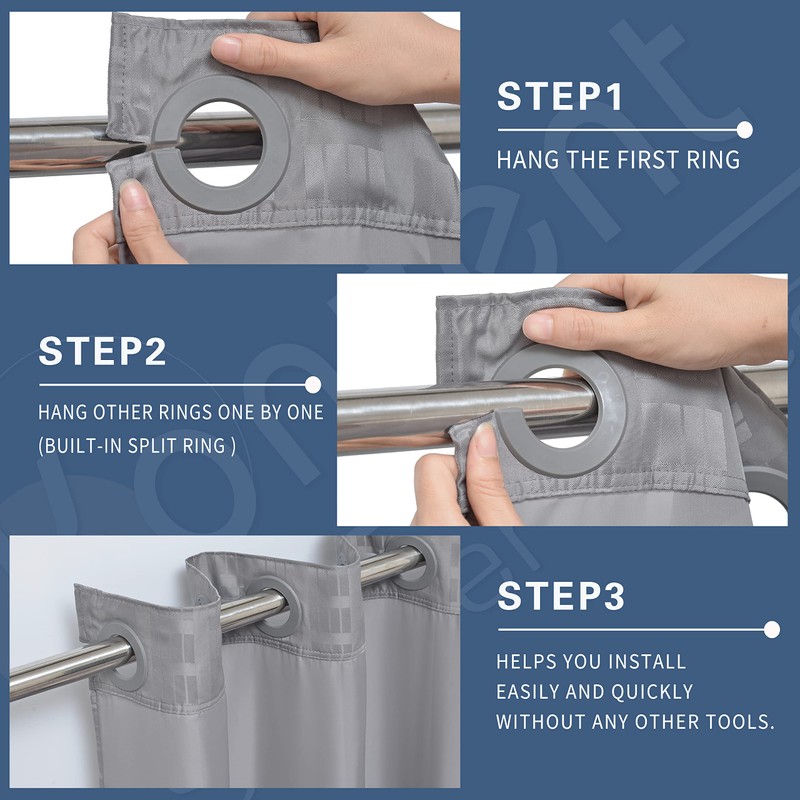 STEP1

HANG THE FIRST RING

STEP2

HANG OTHER RINGS ONE BY ONE (BUILT-IN SPLIT RING )

STEP3

HELPS YOU INSTALL EASILY AND QUICKLY WITHOUT ANY OTHER TOOLS.