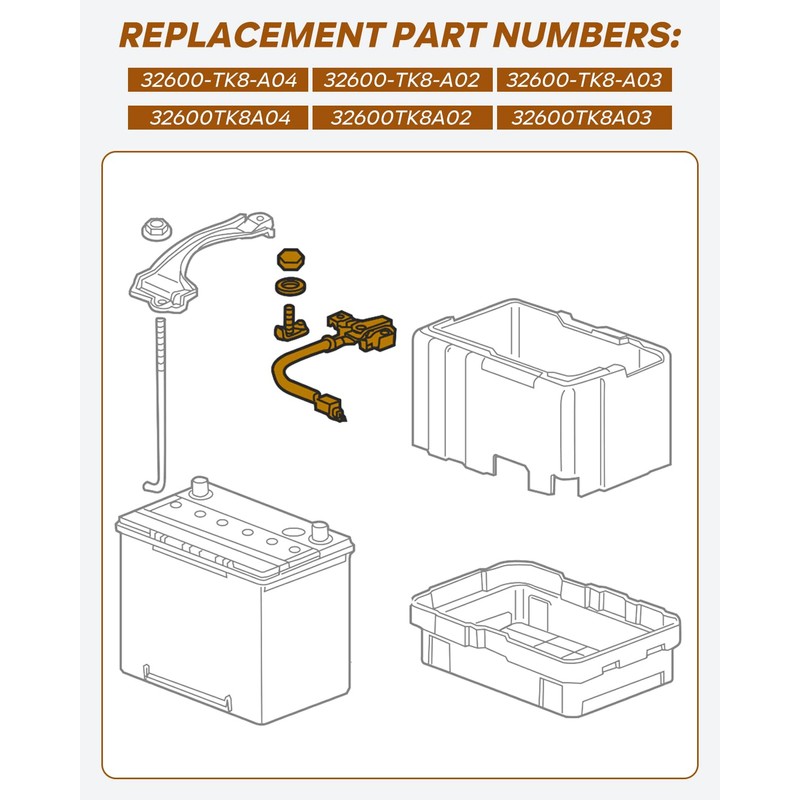 REPLACEMENT PART NUMBERS:

32600-TK8-A04 32600-TK8-A02 32600-TK8-A03

32600TK8A04 32600TK8A02 32600TK8A03