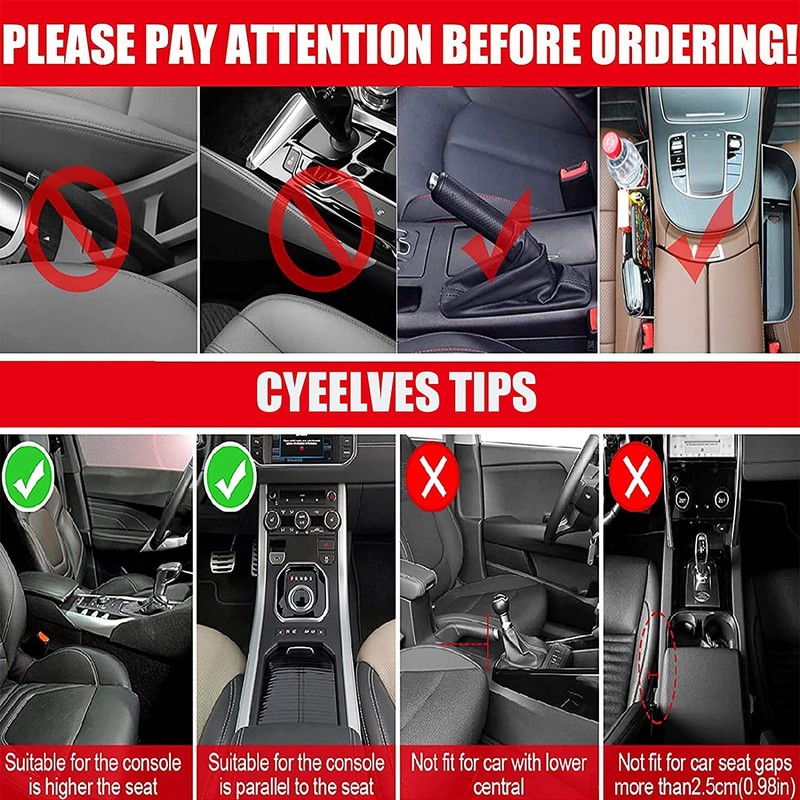 PLEASE PAY ATTENTION BEFORE ORDERING!

CYEELVES TIPS

Suitable for the console is higher the seat

Suitable for the console is parallel to the seat

Not fit for car with lower central

Not fit for car seat gaps more than2.5cm(0.98in)