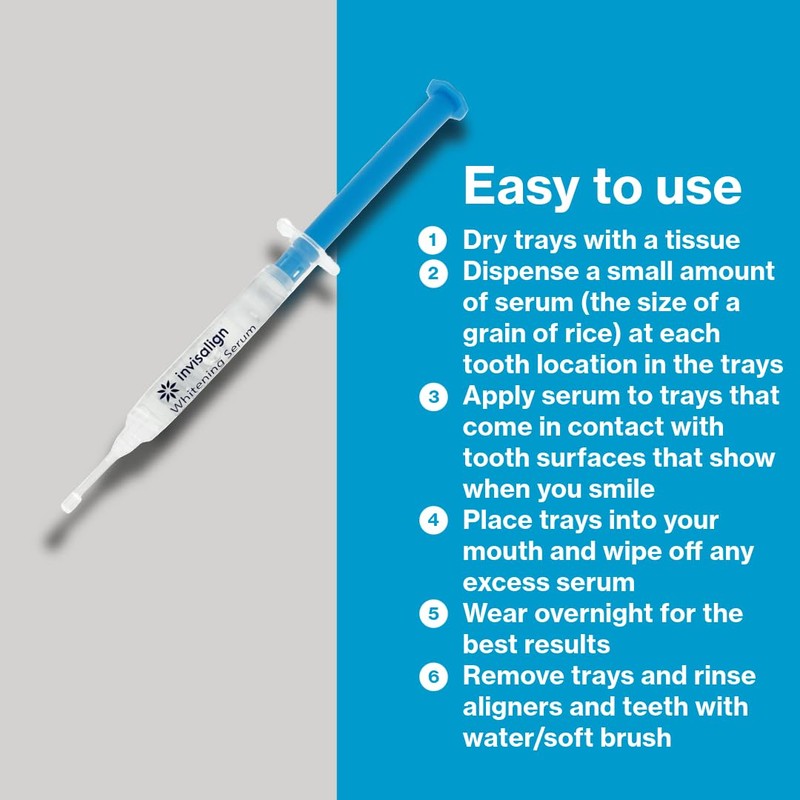 invisalign
Whitening Serum

Easy to use

1 Dry trays with a tissue
2 Dispense a small amount of serum (the size of a grain of rice) at each tooth location in the trays
3 Apply serum to trays that come in contact with tooth surfaces that show when you smile
4 Place trays into your mouth and wipe off any excess serum
5 Wear overnight for the best results
6 Remove trays and rinse aligners and teeth with water/soft brush