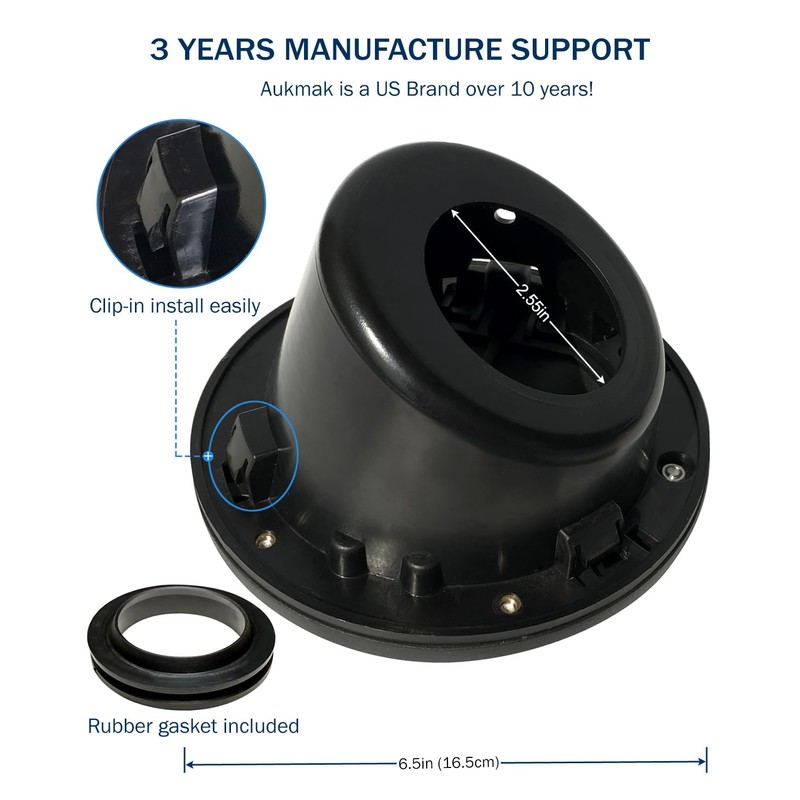 3 YEARS MANUFACTURE SUPPORT

Aukmak is a US Brand over 10 years!

Clip-in install easily

2.55in

Rubber gasket included

6.5in (16.5cm)