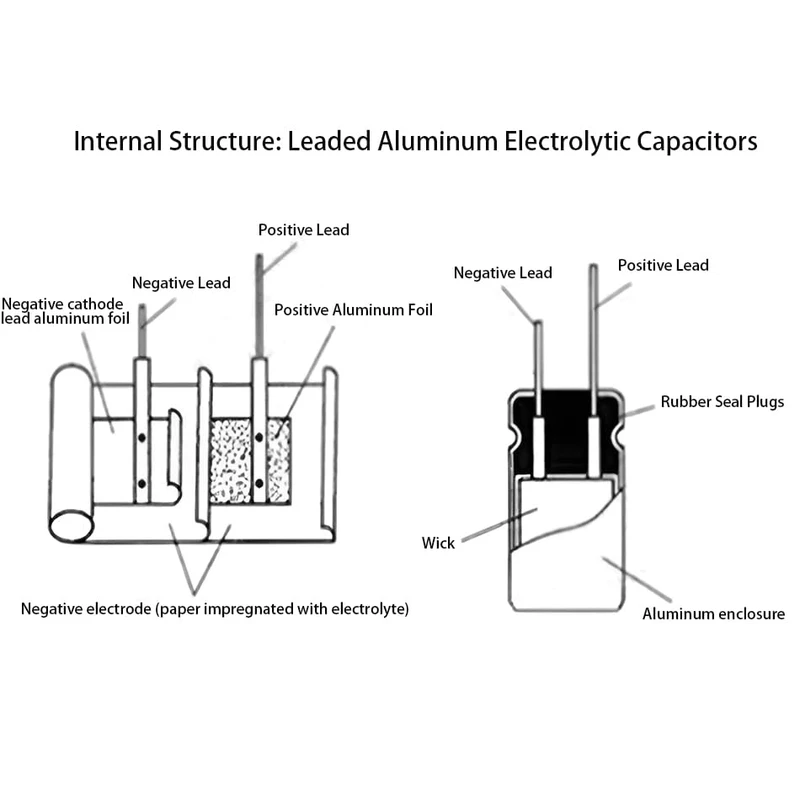 Internal Structure: Leaded Aluminum Electrolytic Capacitors

Positive Lead

Negative Lead

Negative cathode lead aluminum foil

Positive Aluminum Foil

Negative electrode (paper impregnated with electrolyte)

Negative Lead

Positive Lead

Rubber Seal Plugs

Wick

Aluminum enclosure