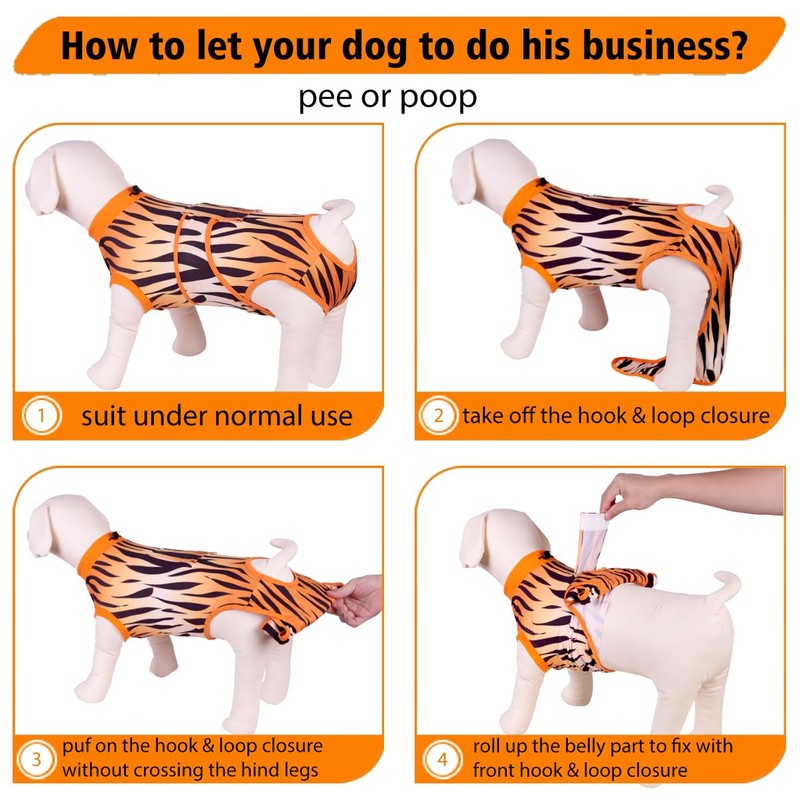 How to let your dog to do his business?

pee or poop

1 suit under normal use

2 take off the hook & loop closure

3 puf on the hook & loop closure without crossing the hind legs

4 roll up the belly part to fix with front hook & loop closure