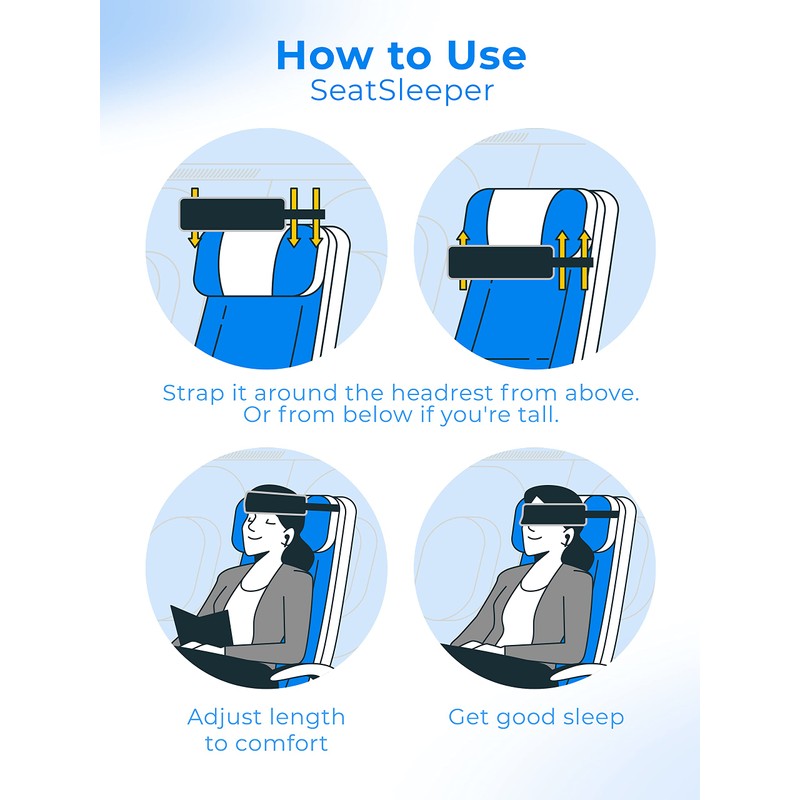 How to Use
SeatSleeper

Strap it around the headrest from above. Or from below if you're tall.

Adjust length to comfort

Get good sleep