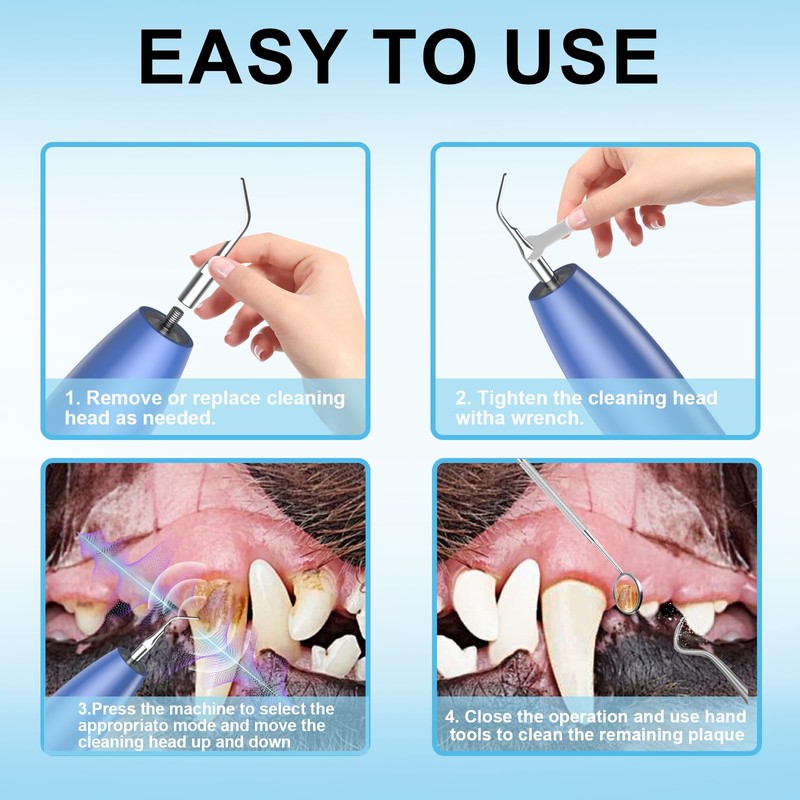 EASY TO USE

1. Remove or replace cleaning head as needed.

2. Tighten the cleaning head witha wrench.

3.Press the machine to select the appropriato mode and move the cleaning head up and down

4. Close the operation and use hand tools to clean the remaining plaque