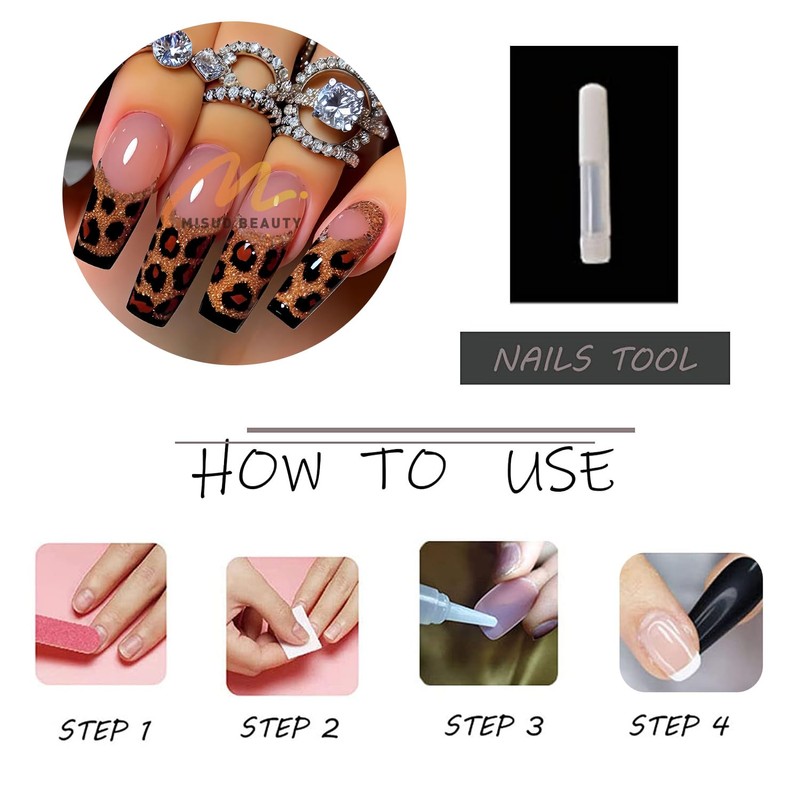 M.
MISUD BEAUTY

NAILS TOOL

HOW TO USE

STEP 1

STEP 2

STEP 3

STEP 4