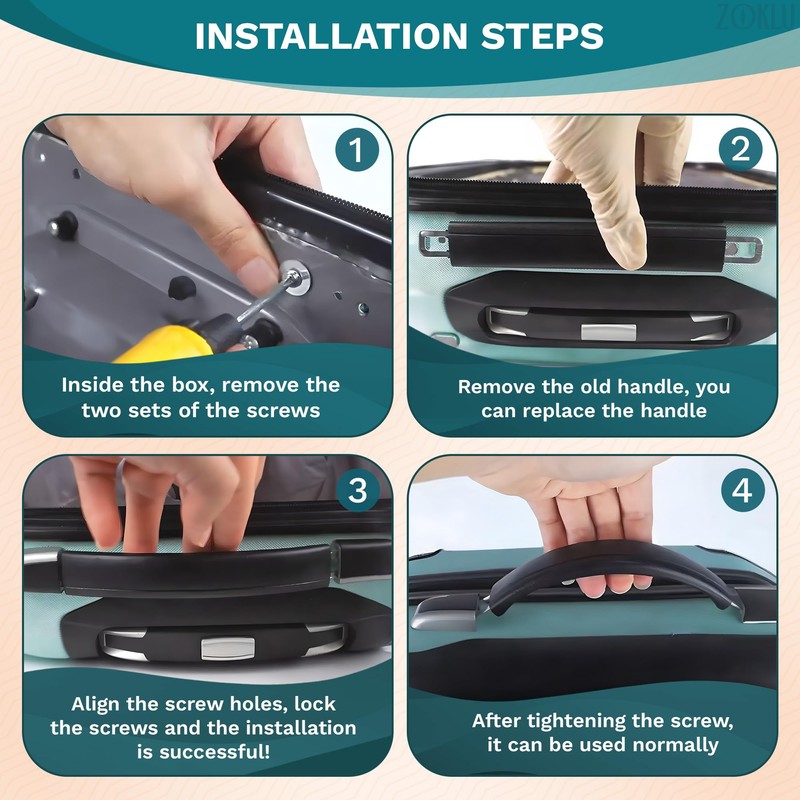 ZOKU

INSTALLATION STEPS

1

Inside the box, remove the two sets of the screws

2

Remove the old handle, you can replace the handle

3

Align the screw holes, lock the screws and the installation is successful!

4

After tightening the screw, it can be used normally