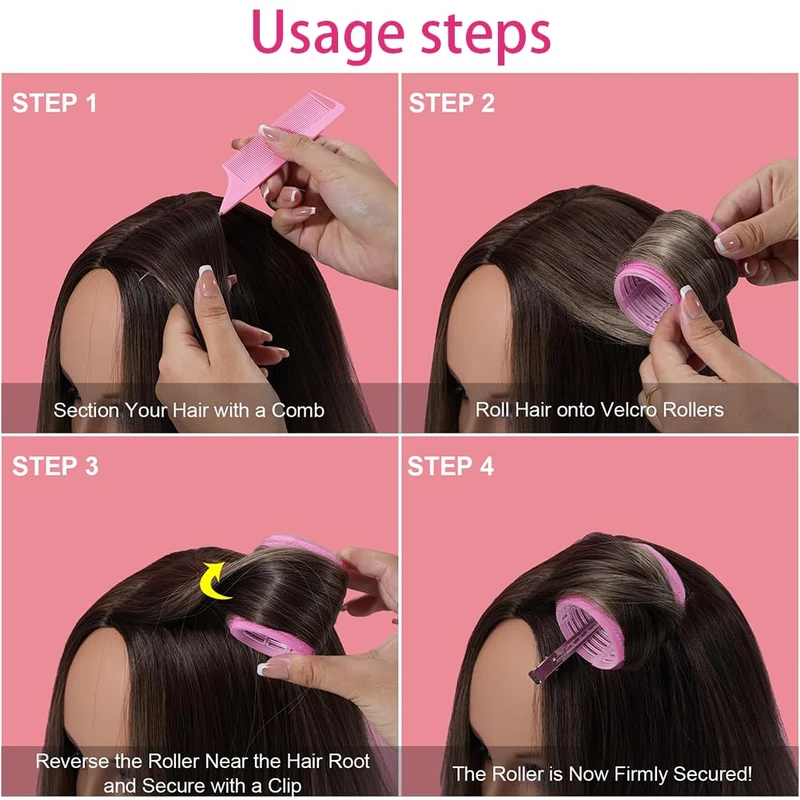 Usage steps

STEP 1

Section Your Hair with a Comb

STEP 2

Roll Hair onto Velcro Rollers

STEP 3

Reverse the Roller Near the Hair Root and Secure with a Clip

STEP 4

The Roller is Now Firmly Secured!