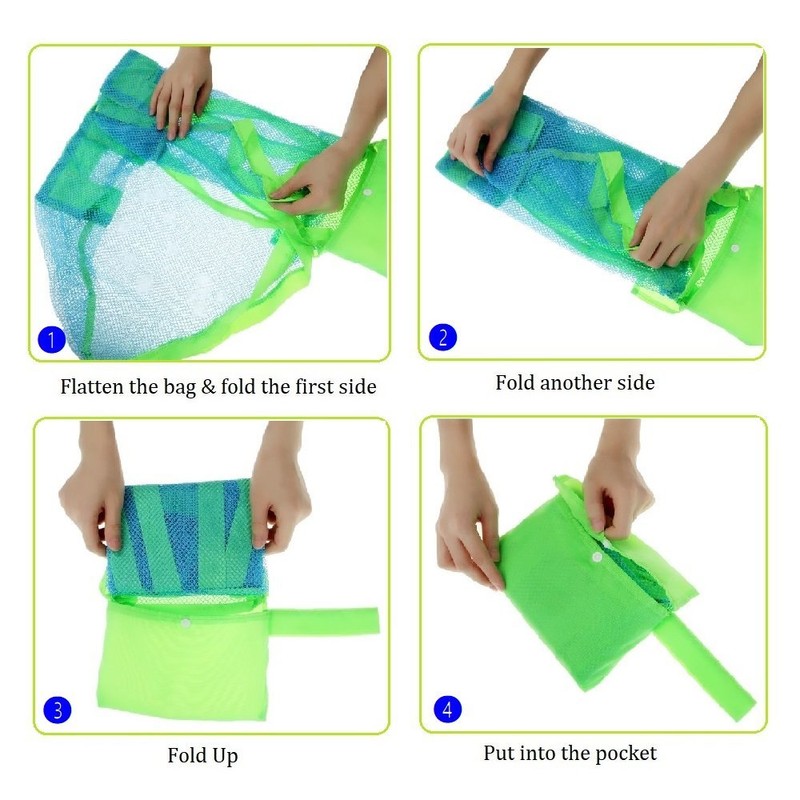 1

Flatten the bag & fold the first side

2

Fold another side

3

Fold Up

4

Put into the pocket