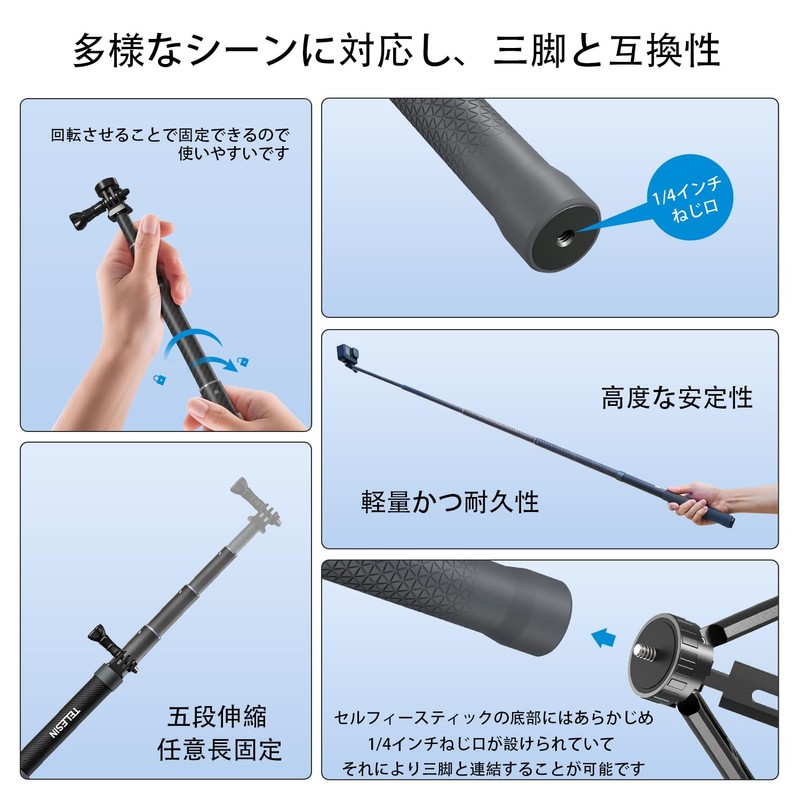 多様なシーンに対応し、三脚と互換性

回転させることで固定できるので
使いやすいです

1/4インチ
ねじ口

高度な安定性

軽量かつ耐久性

TELESIN

五段伸縮
任意長固定

セルフィースティックの底部にはあらかじめ
1/4インチねじ口が設けられていて
それにより三脚と連結することが可能です