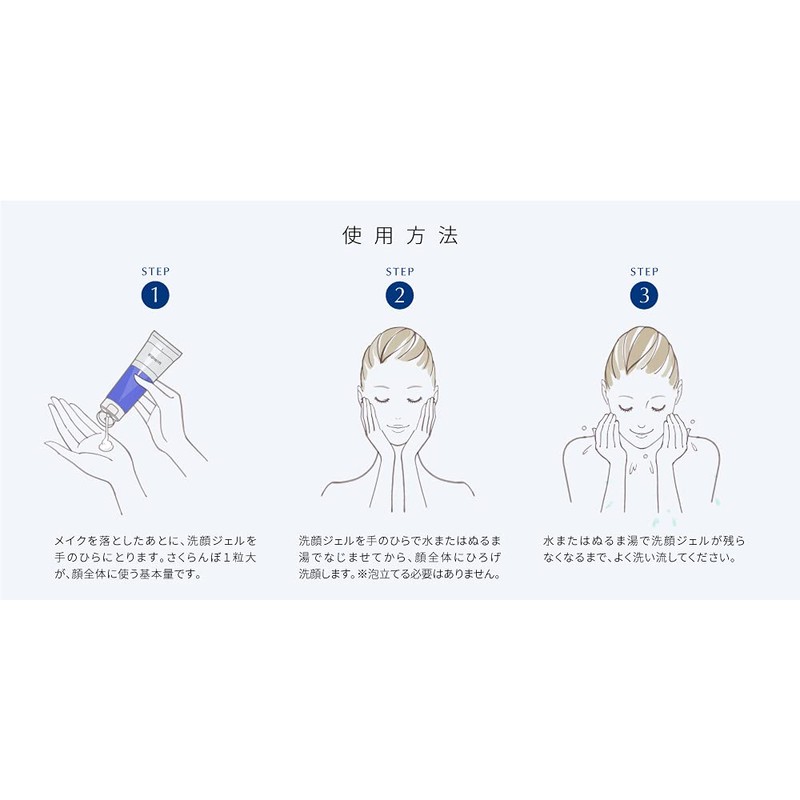 使用方法

STEP
1

メイクを落としたあとに、洗顔ジェルを手のひらにとります。さくらんぼ１粒大が、顔全体に使う基本量です。

STEP
2

洗顔ジェルを手のひらで水またはぬるま湯でなじませてから、顔全体にひろげ洗顔します。※泡立てる必要はありません。

STEP
3

水またはぬるま湯で洗顔ジェルが残らなくなるまで、よく洗い流してください。