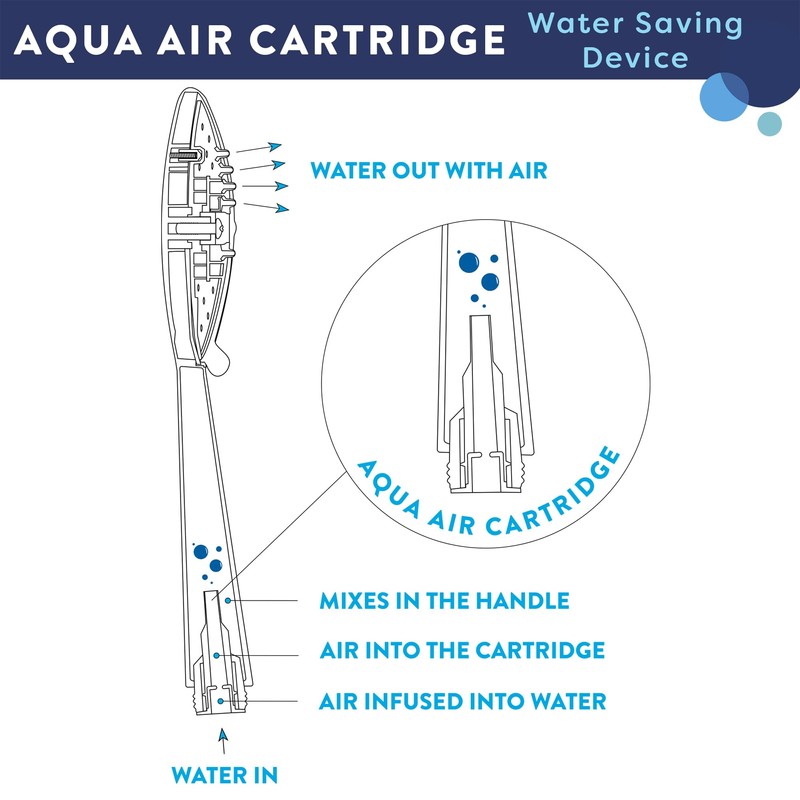 AQUA AIR CARTRIDGE

Water Saving Device

WATER OUT WITH AIR

AQUA AIR CARTRIDGE

MIXES IN THE HANDLE

AIR INTO THE CARTRIDGE

AIR INFUSED INTO WATER

WATER IN