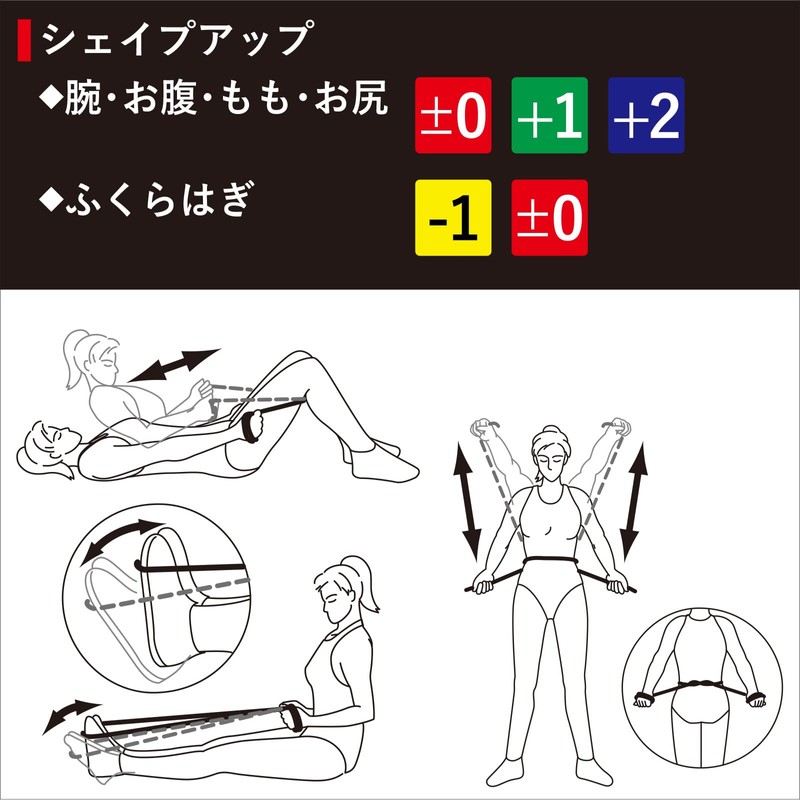 シェイプアップ

◆腕・お腹・もも・お尻 ±0 +1 +2

◆ふくらはぎ -1 ±0