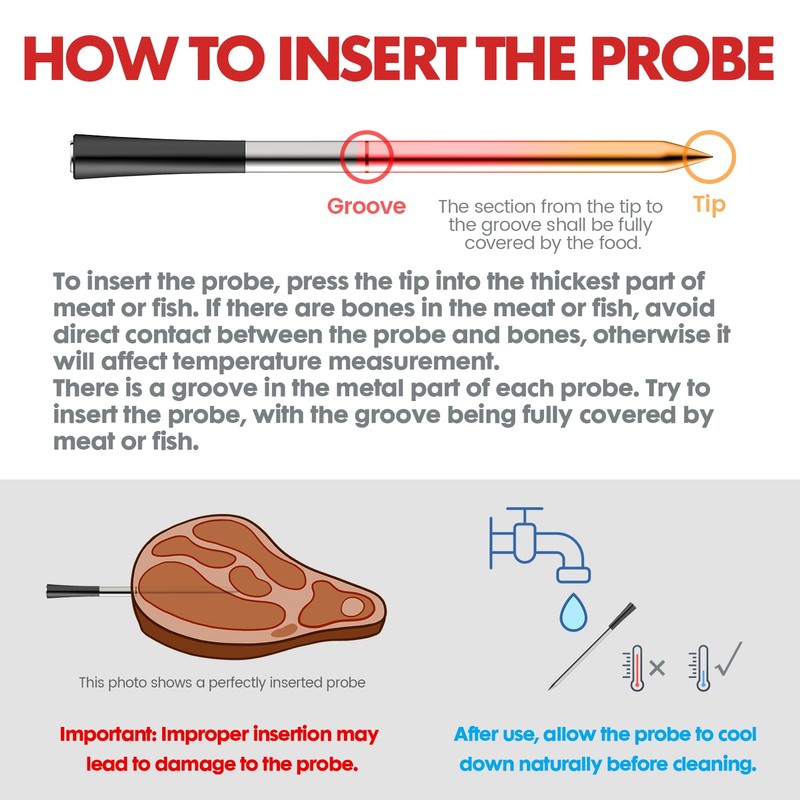 HOW TO INSERT THE PROBE

Groove

The section from the tip to the groove shall be fully covered by the food.

Tip

To insert the probe, press the tip into the thickest part of meat or fish. If there are bones in the meat or fish, avoid direct contact between the probe and bones, otherwise it will affect temperature measurement.
There is a groove in the metal part of each probe. Try to insert the probe, with the groove being fully covered by meat or fish.

This photo shows a perfectly inserted probe

Important: Improper insertion may lead to damage to the probe.

After use, allow the probe to cool down naturally before cleaning.