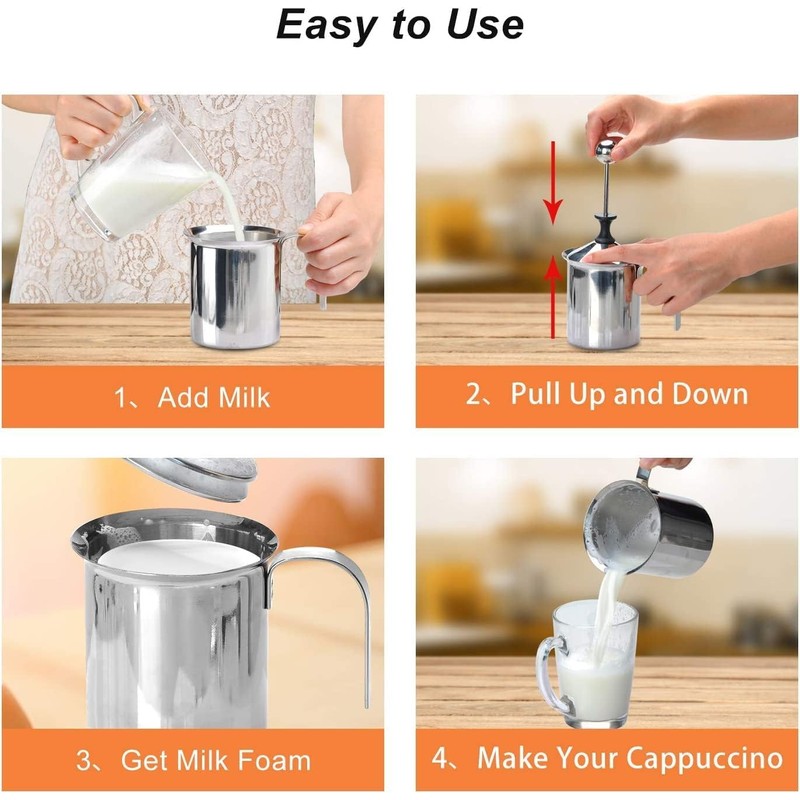 Easy to Use

1、Add Milk

2、Pull Up and Down

3、Get Milk Foam

4、Make Your Cappuccino