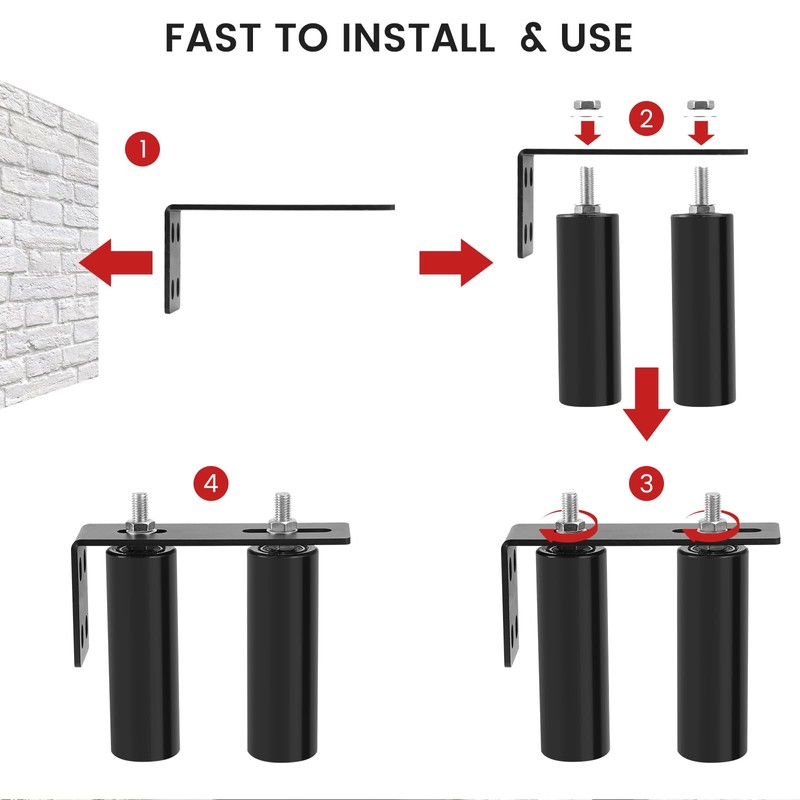 FAST TO INSTALL & USE

1

2

4

3