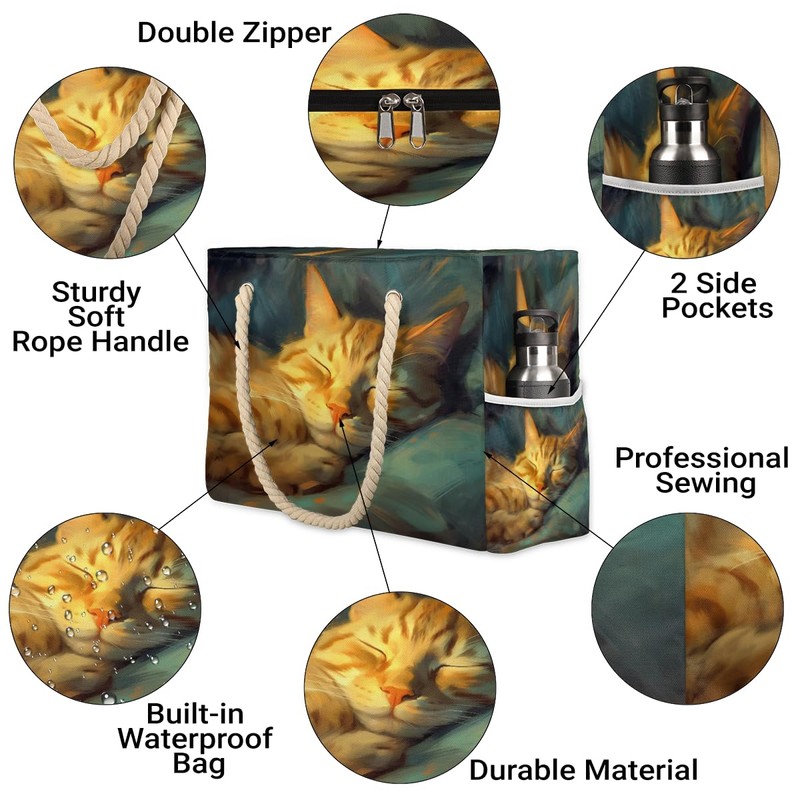 Double Zipper

Sturdy Soft Rope Handle

2 Side Pockets

Professional Sewing

Built-in Waterproof Bag

Durable Material