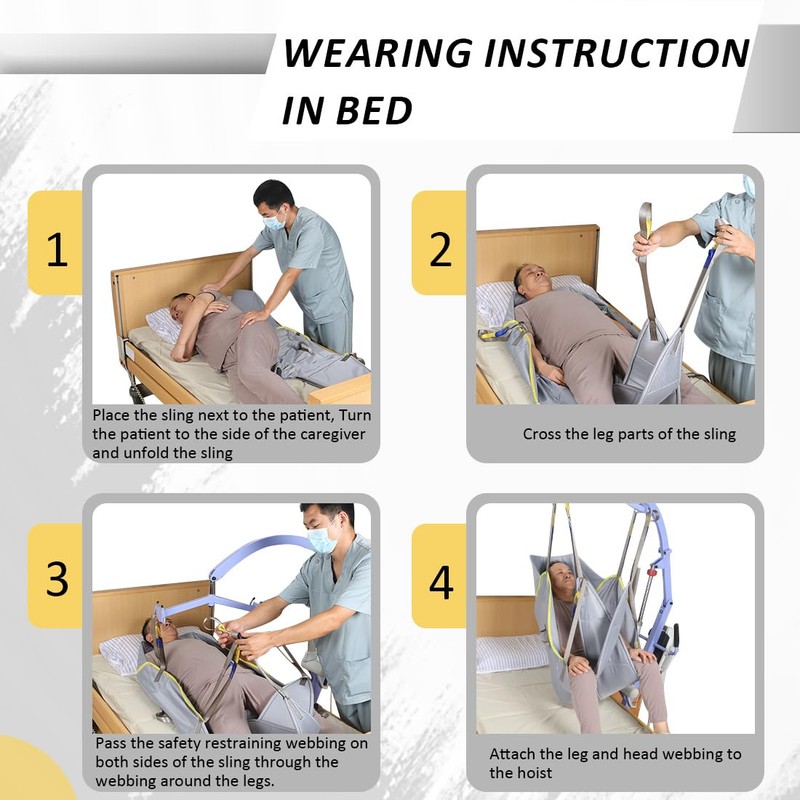 WEARING INSTRUCTION IN BED

1

Place the sling next to the patient, Turn the patient to the side of the caregiver and unfold the sling

2

Cross the leg parts of the sling

3

Pass the safety restraining webbing on both sides of the sling through the webbing around the legs.

4

Attach the leg and head webbing to the hoist