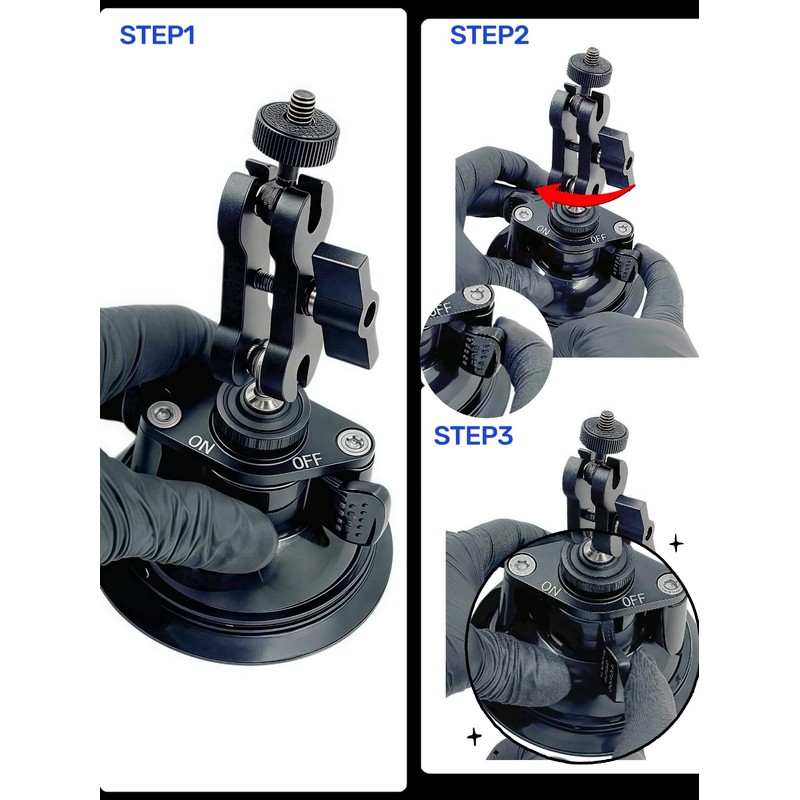 STEP1

ON OFF

STEP2

ON OFF

OFF

STEP3

ON OFF