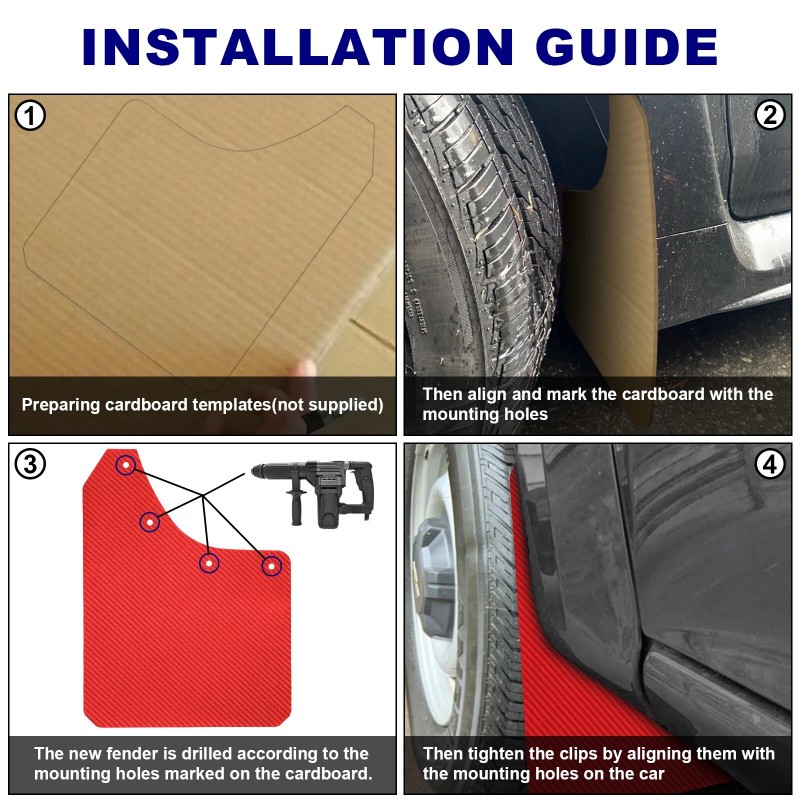 INSTALLATION GUIDE

1

Preparing cardboard templates(not supplied)

2

Then align and mark the cardboard with the mounting holes

3

The new fender is drilled according to the mounting holes marked on the cardboard.

4

Then tighten the clips by aligning them with the mounting holes on the car