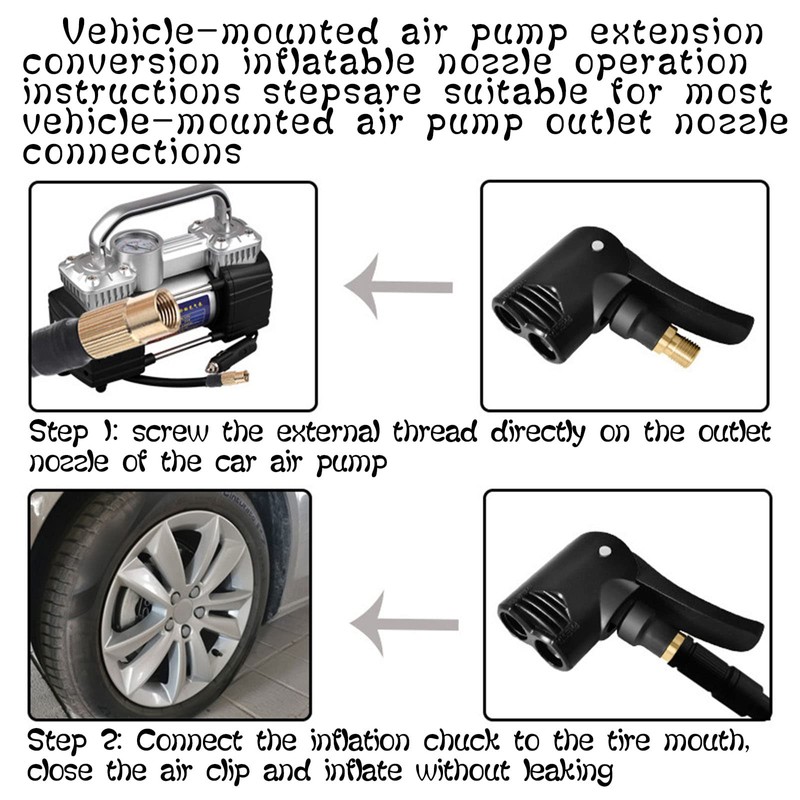 Vehicle-mounted air pump extension conversion inflatable nozzle operation instructions stepsare suitable for most vehicle-mounted air pump outlet nozzle connections

Step 1: screw the external thread directly on the outlet nozzle of the car air pump

Step 2: Connect the inflation chuck to the tire mouth, close the air clip and inflate without leaking