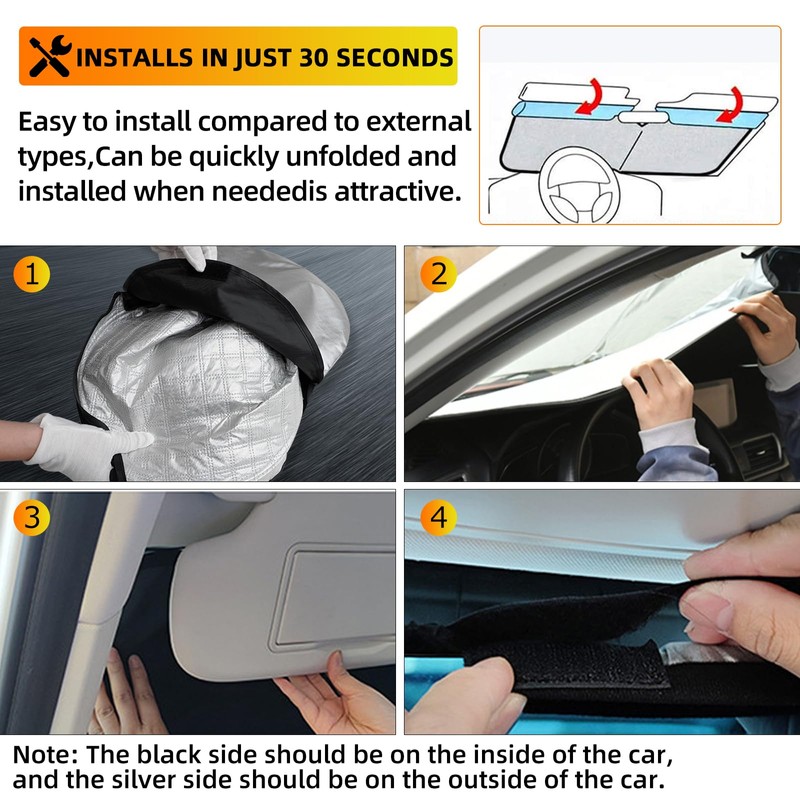 INSTALLS IN JUST 30 SECONDS

Easy to install compared to external types,Can be quickly unfolded and installed when neededis attractive.

1

2

3

4

Note: The black side should be on the inside of the car, and the silver side should be on the outside of the car.