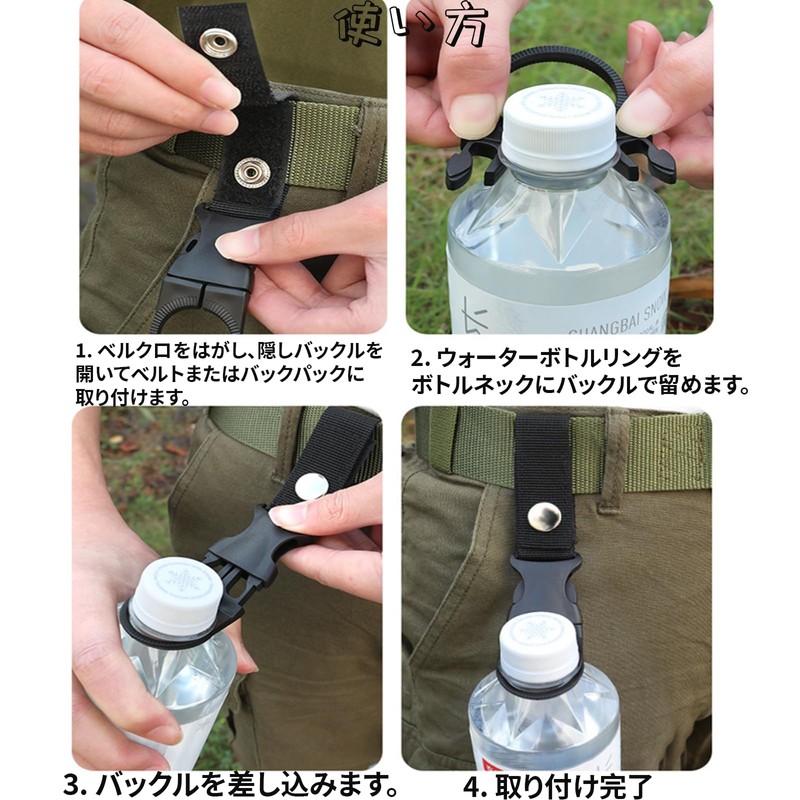 使い方

CHANGBAI SNOW

1. ベルクロをはがし、隠しバックルを開いてベルトまたはバックパックに取り付けます。

2. ウォーターボトルリングをボトルネックにバックルで留めます。

3. バックルを差し込みます。

4. 取り付け完了