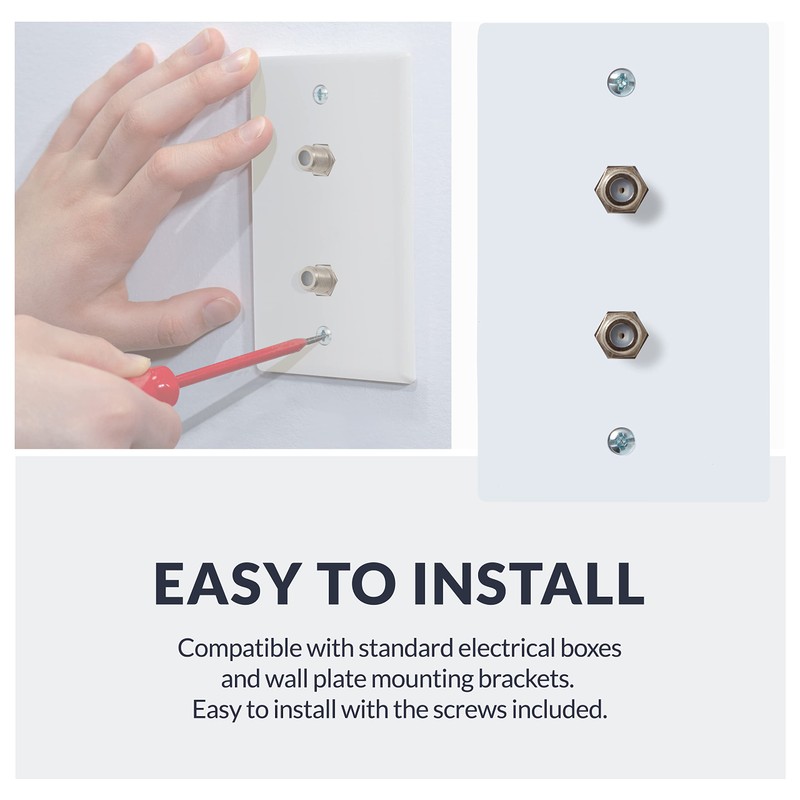 EASY TO INSTALL

Compatible with standard electrical boxes and wall plate mounting brackets. Easy to install with the screws included.