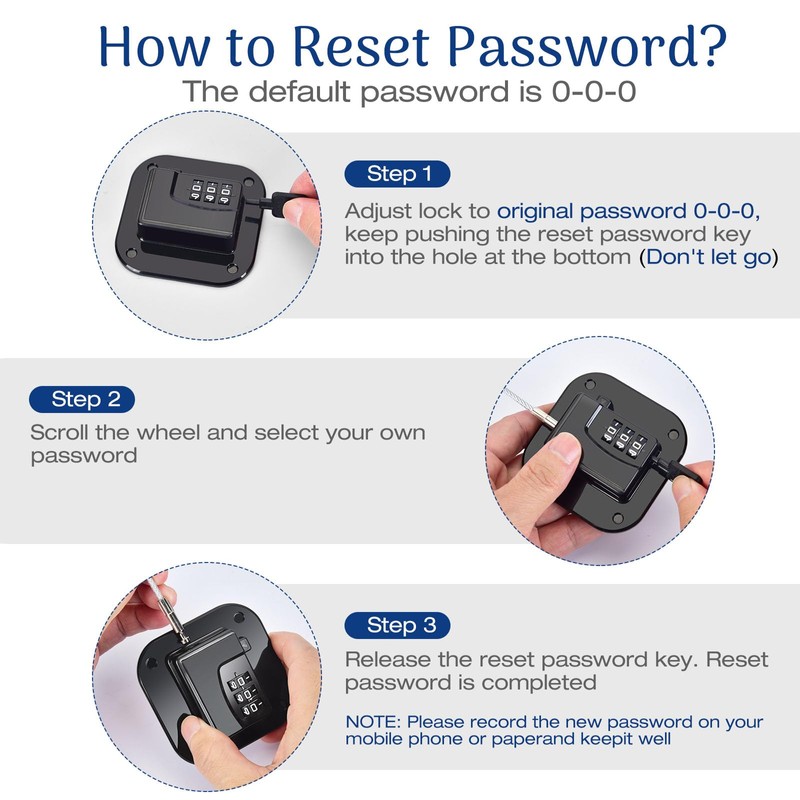 How to Reset Password?
The default password is 0-0-0

Step 1
Adjust lock to original password 0-0-0, keep pushing the reset password key into the hole at the bottom (Don't let go)

Step 2
Scroll the wheel and select your own password

Step 3
Release the reset password key. Reset password is completed

NOTE: Please record the new password on your mobile phone or paperand keepit well